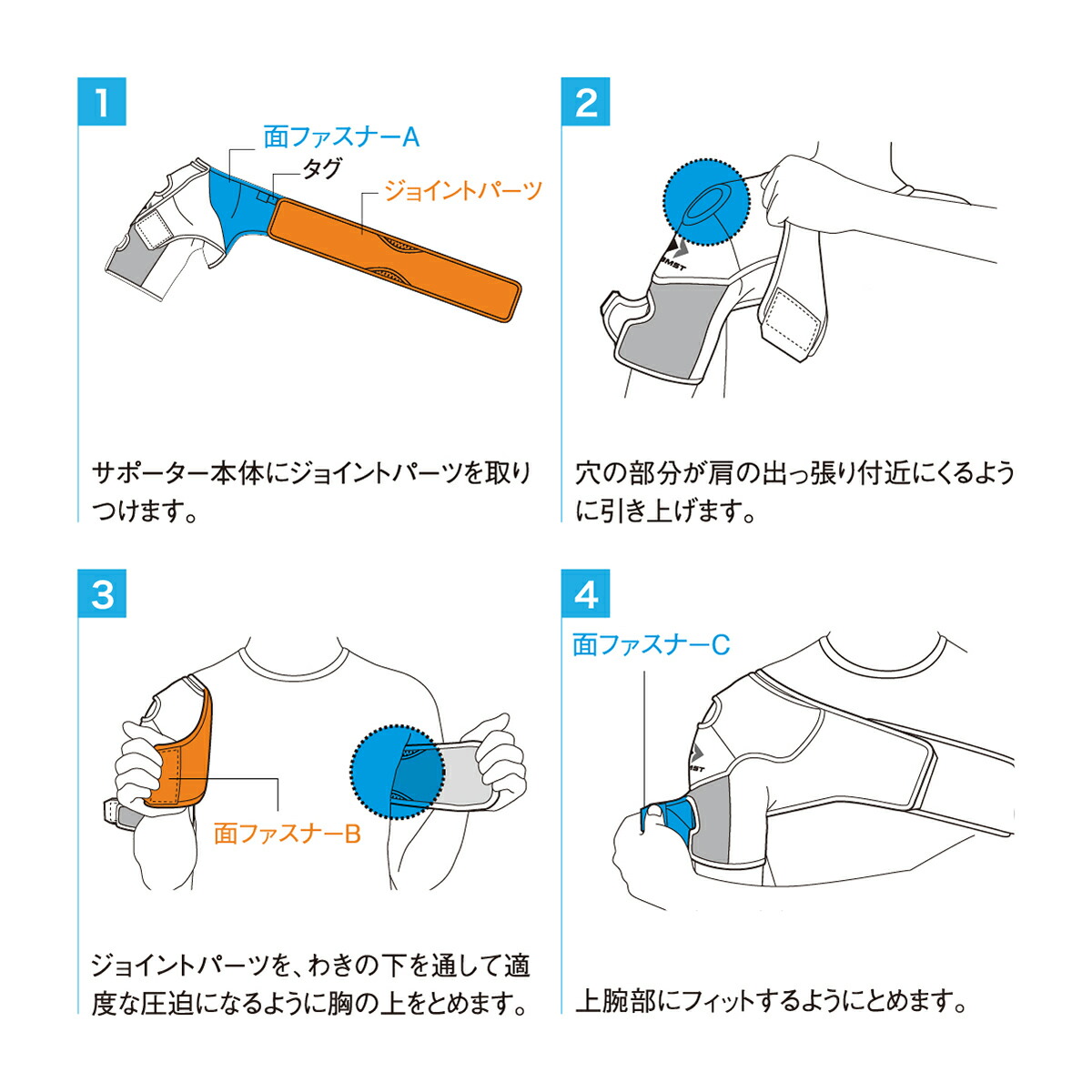 1

面ファスナーA

タグ

ジョイントパーツ

サポーター本体にジョイントパーツを取りつけます。

2

ZAMST

穴の部分が肩の出っ張り付近にくるように引き上げます。

3

面ファスナーB

ジョイントパーツを、わきの下を通して適度な圧迫になるように胸の上をとめます。

4

面ファスナーC

ZAMST

上腕部にフィットするようにとめます。