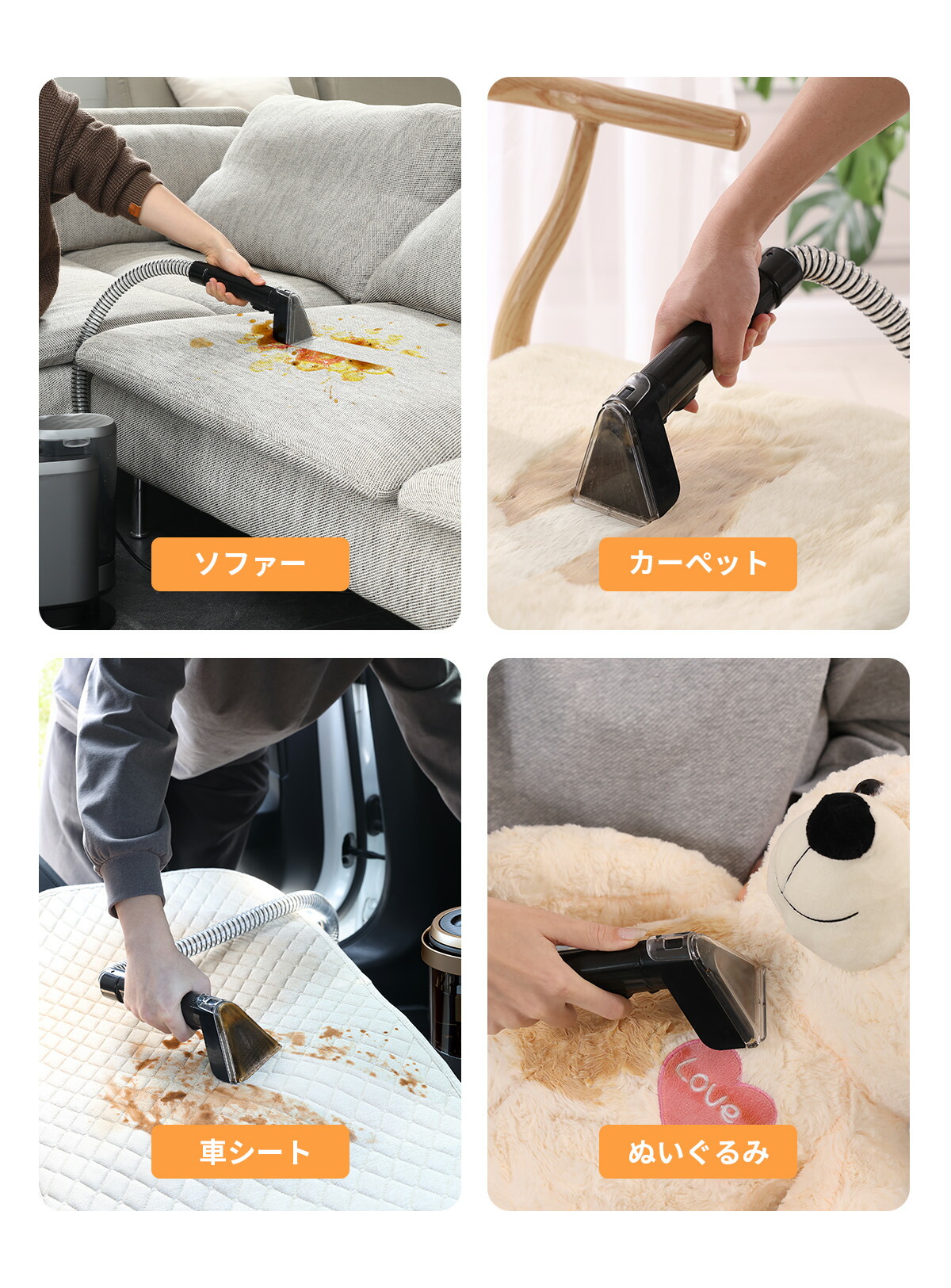 ソファー

カーペット

車シート

Love

ぬいぐるみ