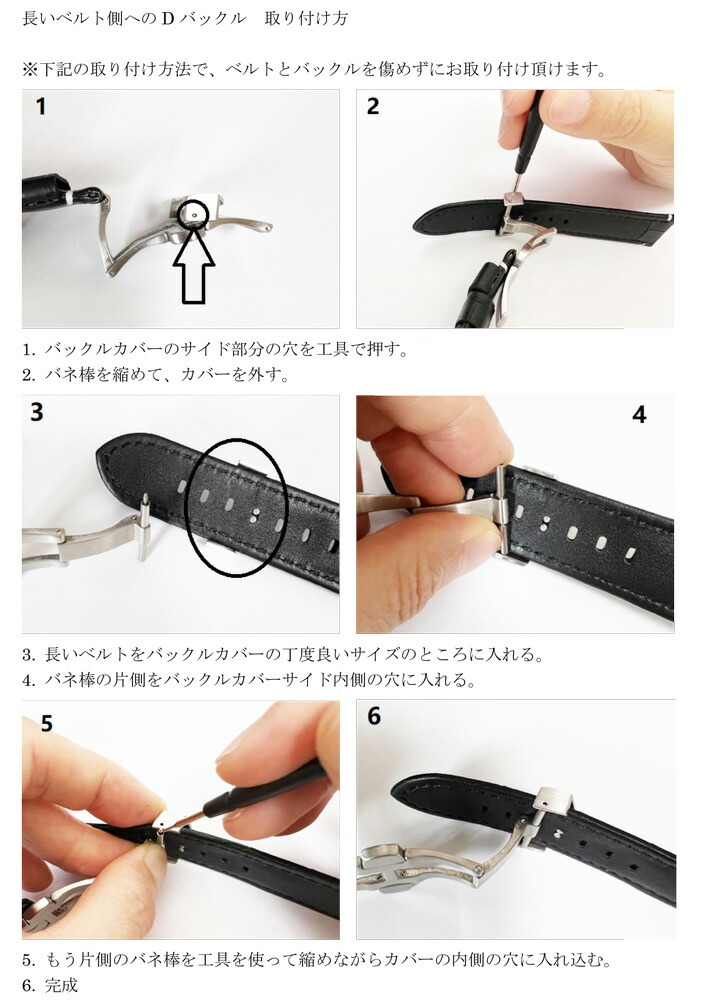 長いベルト側へのＤバックル　取り付け方

※下記の取り付け方法で、ベルトとバックルを傷めずにお取り付け頂けます。

1

2

1. バックルカバーのサイド部分の穴を工具で押す。
2. バネ棒を縮めて、カバーを外す。

3

4

3. 長いベルトをバックルカバーの丁度良いサイズのところに入れる。
4. バネ棒の片側をバックルカバーサイド内側の穴に入れる。

5

6

5. もう片側のバネ棒を工具を使って縮めながらカバーの内側の穴に入れ込む。
6. 完成