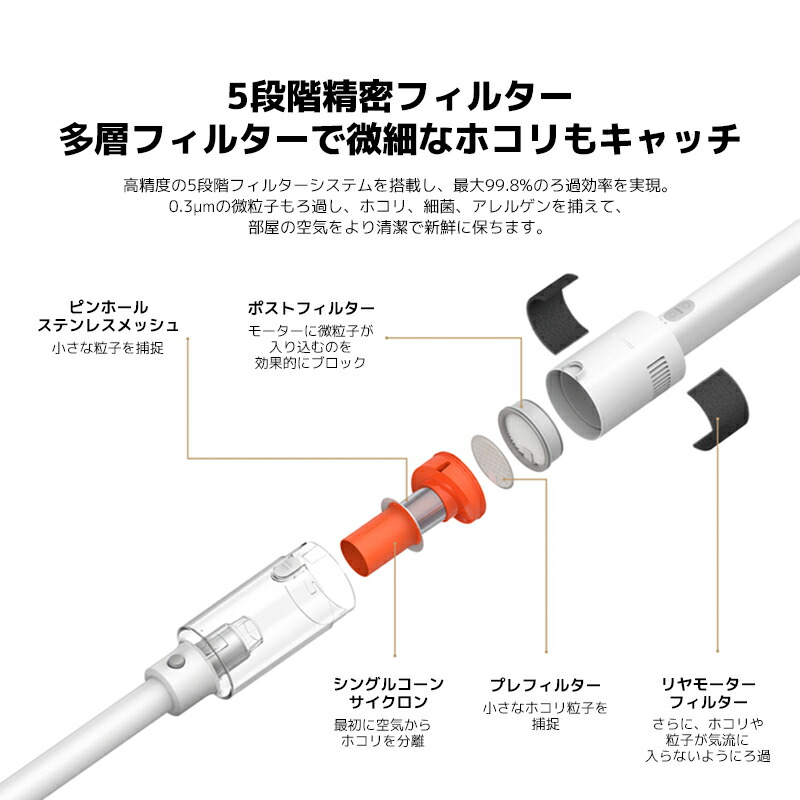 5段階精密フィルター
多層フィルターで微細なホコリもキャッチ

高精度の5段階フィルターシステムを搭載し、最大99.8%のろ過効率を実現。
0.3μmの微粒子もろ過し、ホコリ、細菌、アレルゲンを捕えて、
部屋の空気をより清潔で新鮮に保ちます。

ピンホール
ステンレスメッシュ
小さな粒子を捕捉

ポストフィルター
モーターに微粒子が
入り込むのを
効果的にブロック

シングルコーン
サイクロン
最初に空気から
ホコリを分離

プレフィルター
小さなホコリ粒子を
捕捉

リヤモーター
フィルター
さらに、ホコリや
粒子が気流に
入らないようにろ過