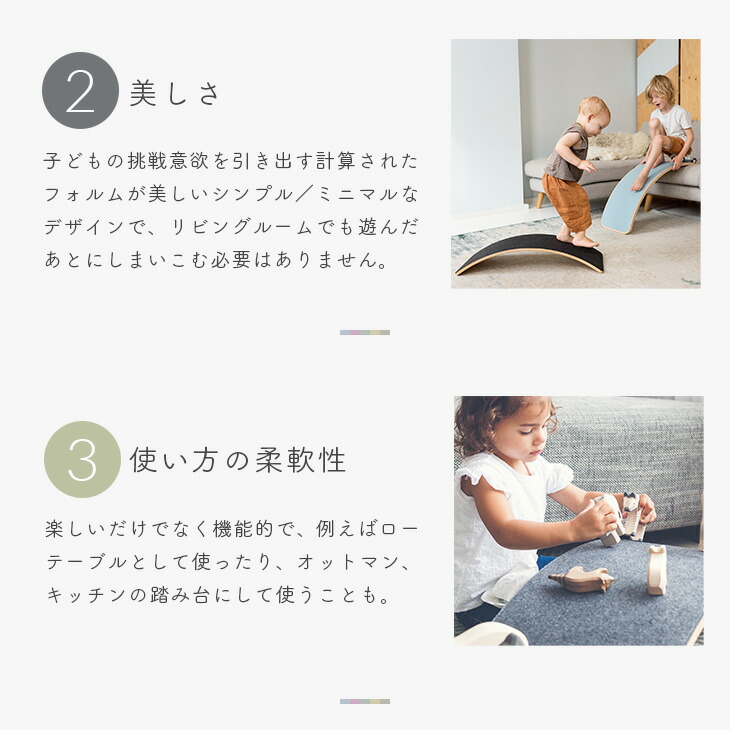 2 美しさ

子どもの挑戦意欲を引き出す計算されたフォルムが美しいシンプル／ミニマルなデザインで、リビングルームでも遊んだあとにしまいこむ必要はありません。

3 使い方の柔軟性

楽しいだけでなく機能的で、例えばローテーブルとして使ったり、オットマン、キッチンの踏み台にして使うことも。