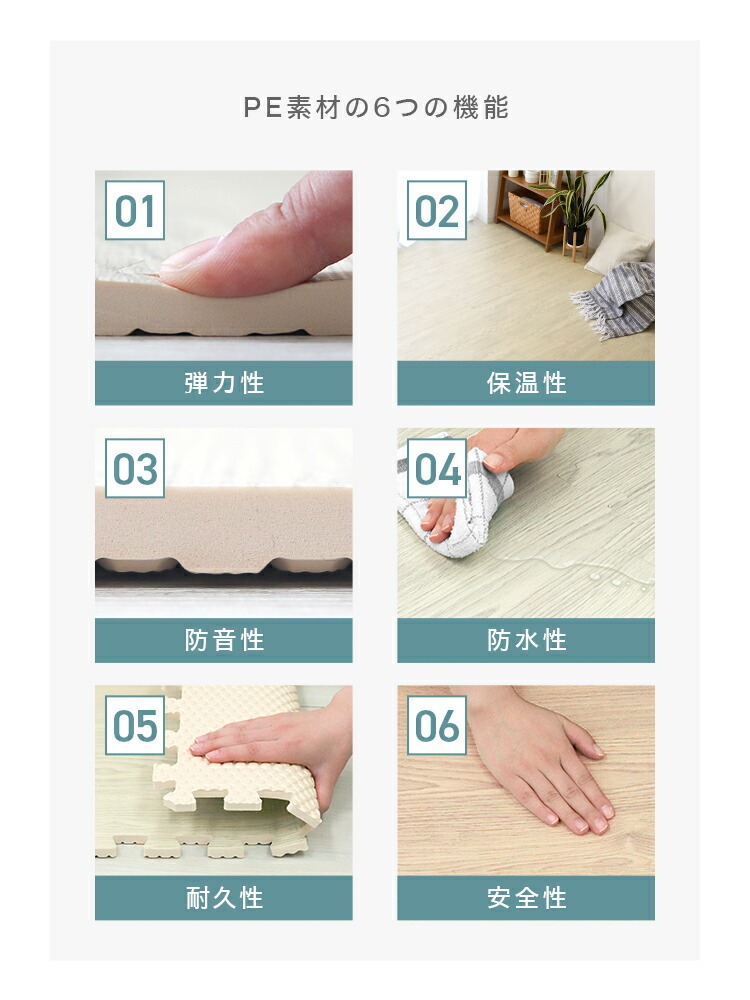 PE素材の6つの機能

01

弾力性

02

保温性

03

防音性

04

防水性

05

耐久性

06

安全性