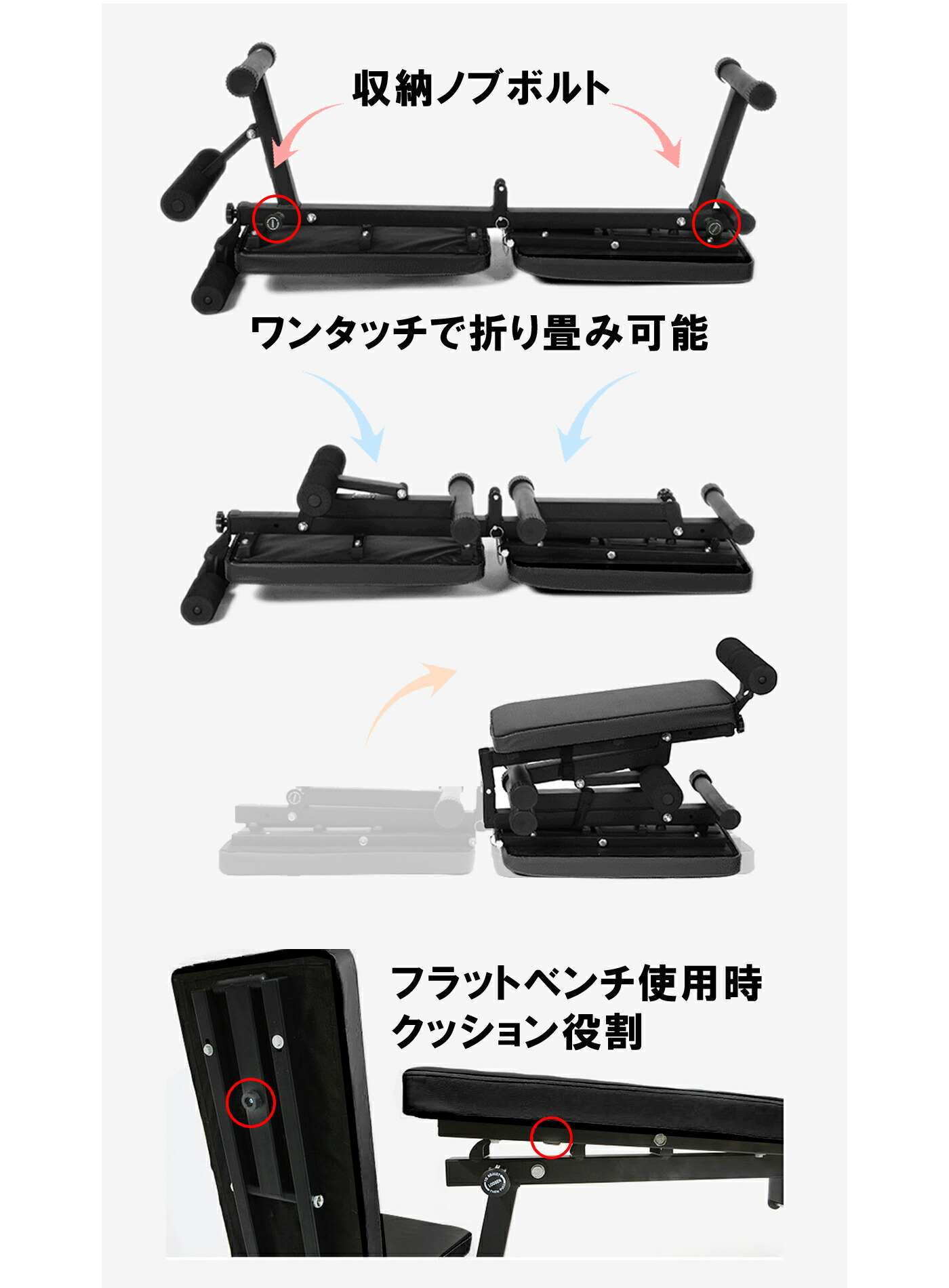 収納ノブボルト

ワンタッチで折り畳み可能

フラットベンチ使用時
クッション役割