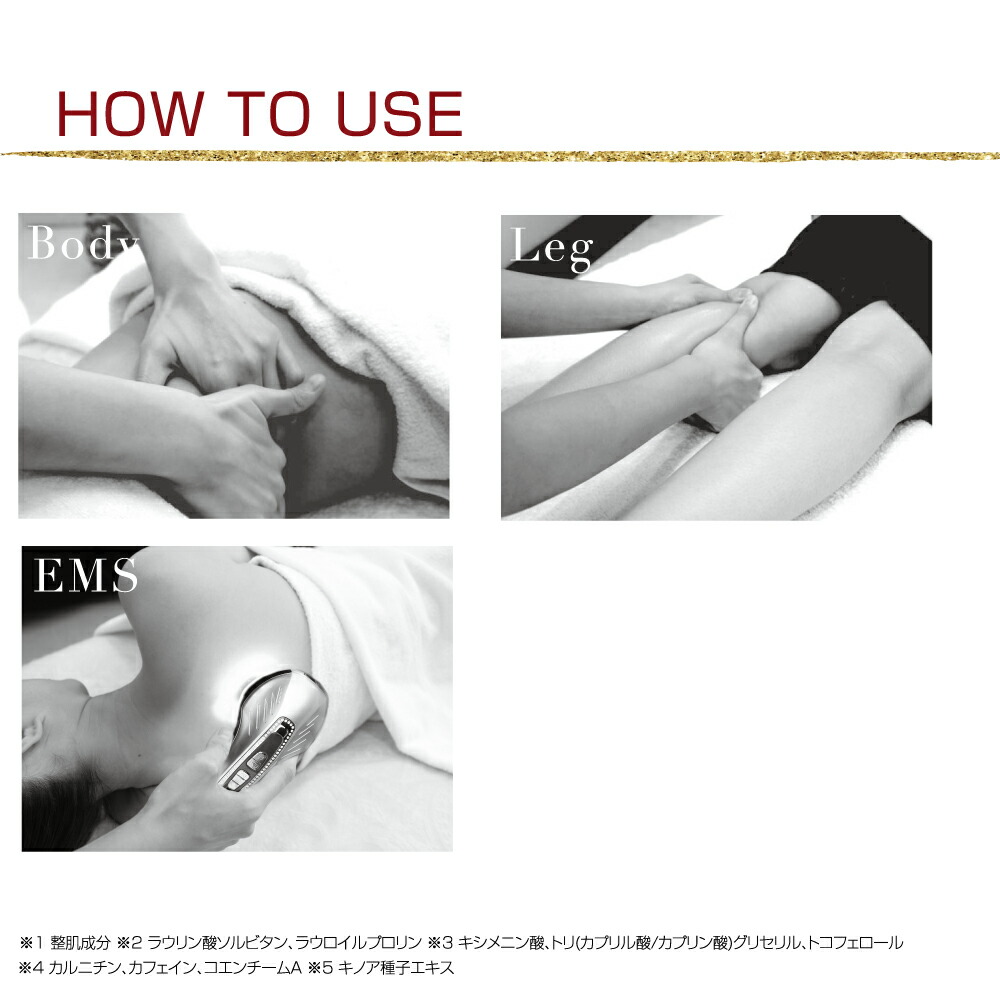 HOW TO USE

Body

Leg

EMS

※1 整肌成分 ※2 ラウリン酸ソルビタン、ラウロイルプロリン ※3 キシメニン酸、トリ(カプリル酸/カプリン酸)グリセリル、トコフェロール
※4 カルニチン、カフェイン、コエンチームA ※5 キノア種子エキス