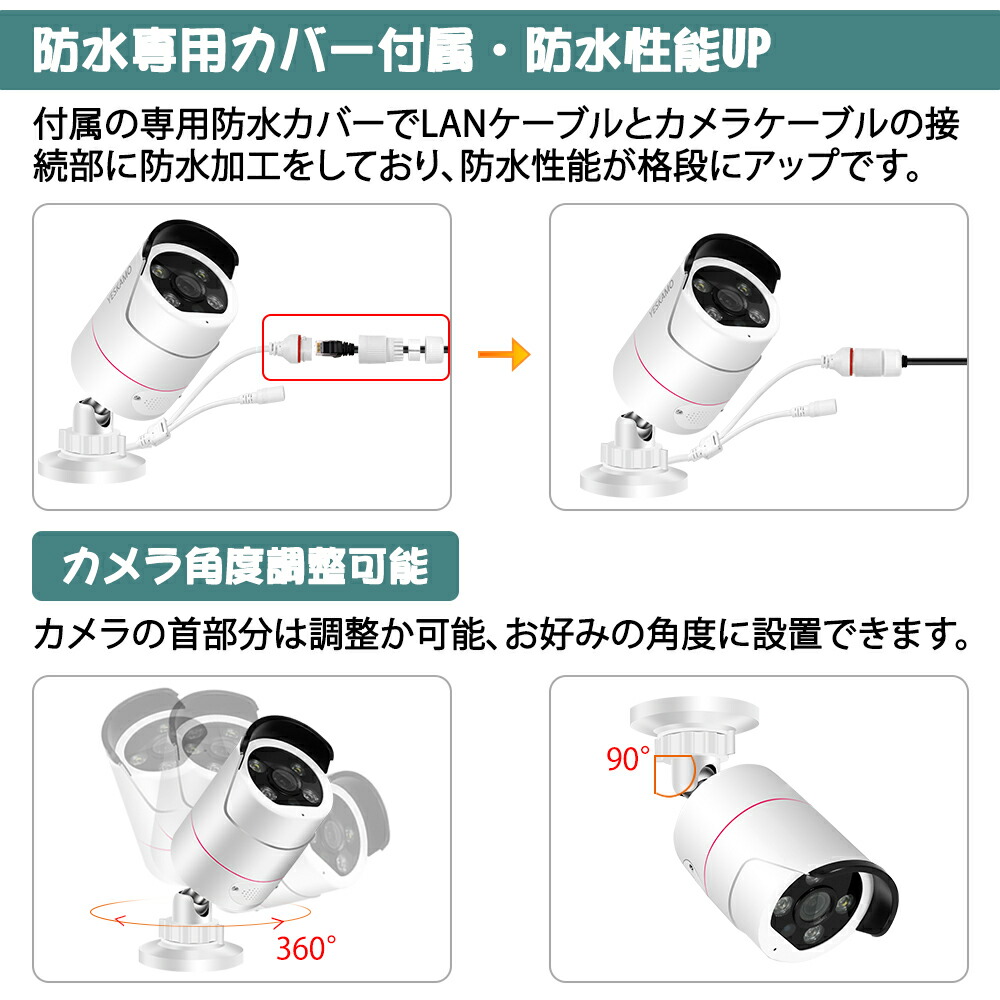 防水専用カバー付属・防水性能UP

付属の専用防水カバーでLANケーブルとカメラケーブルの接続部に防水加工をしており、防水性能が格段にアップです。

YESKAMO

YESKAMO

カメラ角度調整可能

カメラの首部分は調整か可能、お好みの角度に設置できます。

360°

90°