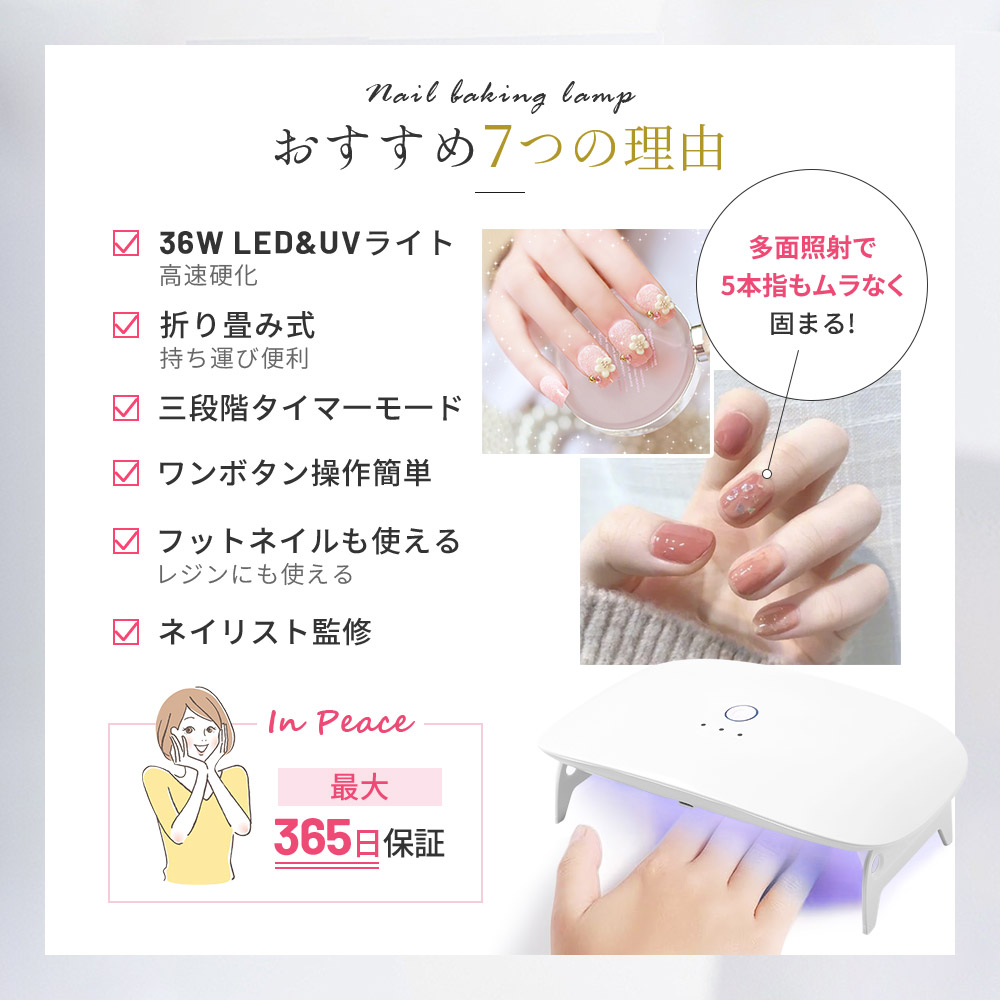 Nail baking lamp
おすすめ7つの理由

36W LED&UVライト
高速硬化

折り畳み式
持ち運び便利

三段階タイマーモード

ワンボタン操作簡単

フットネイルも使える
レジンにも使える

ネイリスト監修

多面照射で
5本指もムラなく
固まる!

In Peace
最大
365日保証