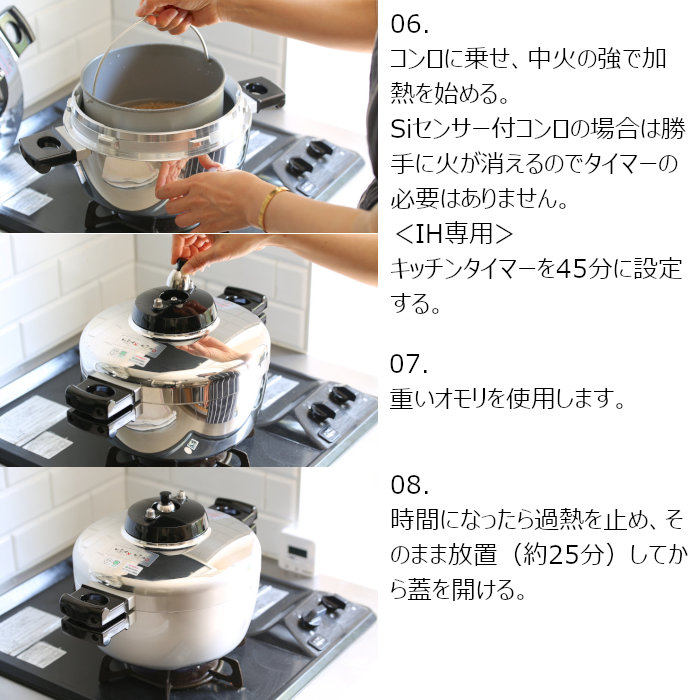 06.
コンロに乗せ、中火の強で加熱を始める。
Siセンサー付コンロの場合は勝手に火が消えるのでタイマーの必要はありません。
＜IH専用＞
キッチンタイマーを45分に設定する。

07.
重いオモリを使用します。

08.
時間になったら過熱を止め、そのまま放置（約25分）してから蓋を開ける。