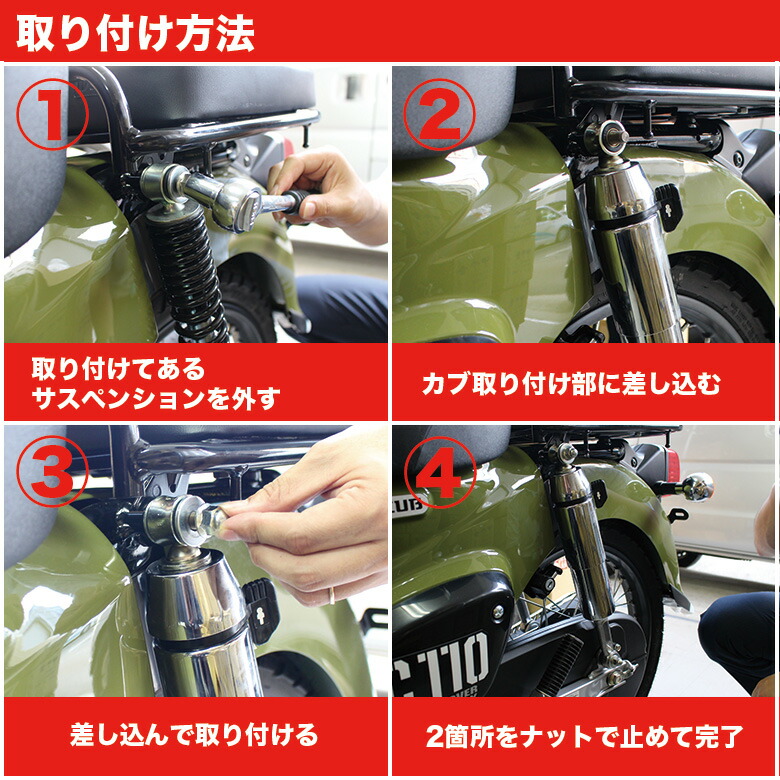 取り付け方法

①

取り付けてある
サスペンションを外す

②

カブ取り付け部に差し込む

③

差し込んで取り付ける

④

CT110

2箇所をナットで止めて完了