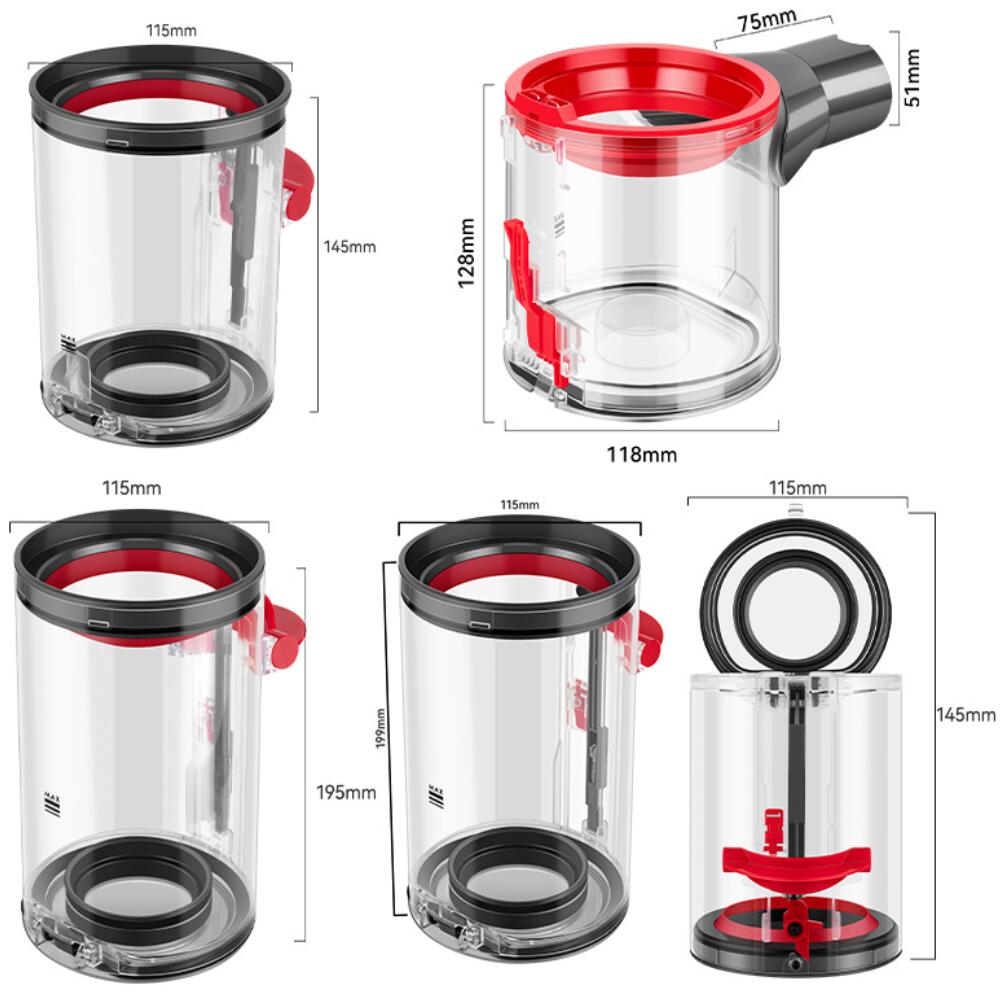 115mm
145mm
MAX

75mm
51mm
128mm
118mm

115mm
195mm
MAX

115mm
199mm
MAX

115mm
145mm