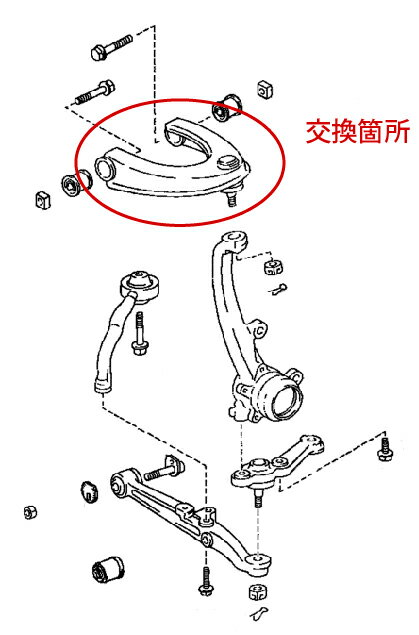 交換箇所