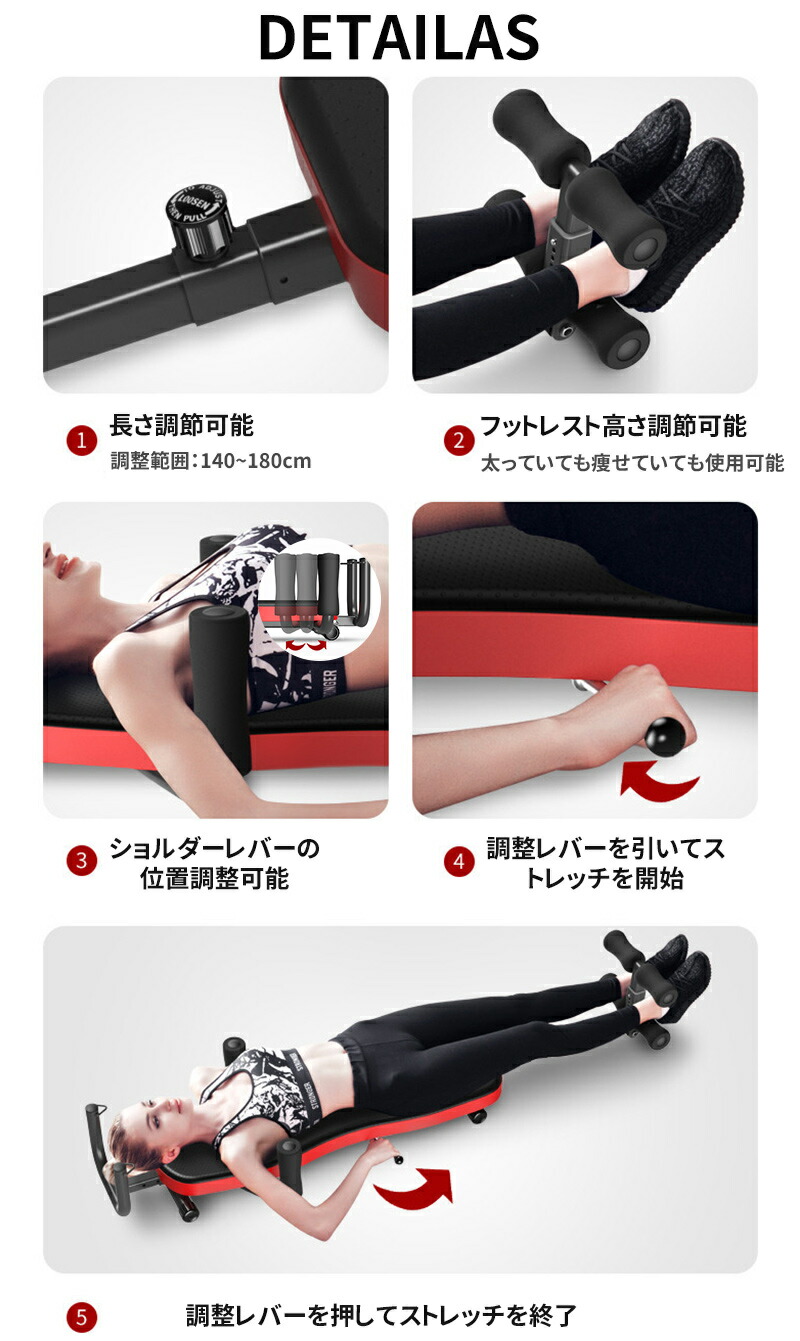 DETAILAS

1 長さ調節可能
調整範囲：140~180cm

2 フットレスト高さ調節可能
太っていても痩せていても使用可能

3 ショルダーレバーの位置調整可能

4 調整レバーを引いてストレッチを開始

5 調整レバーを押してストレッチを終了