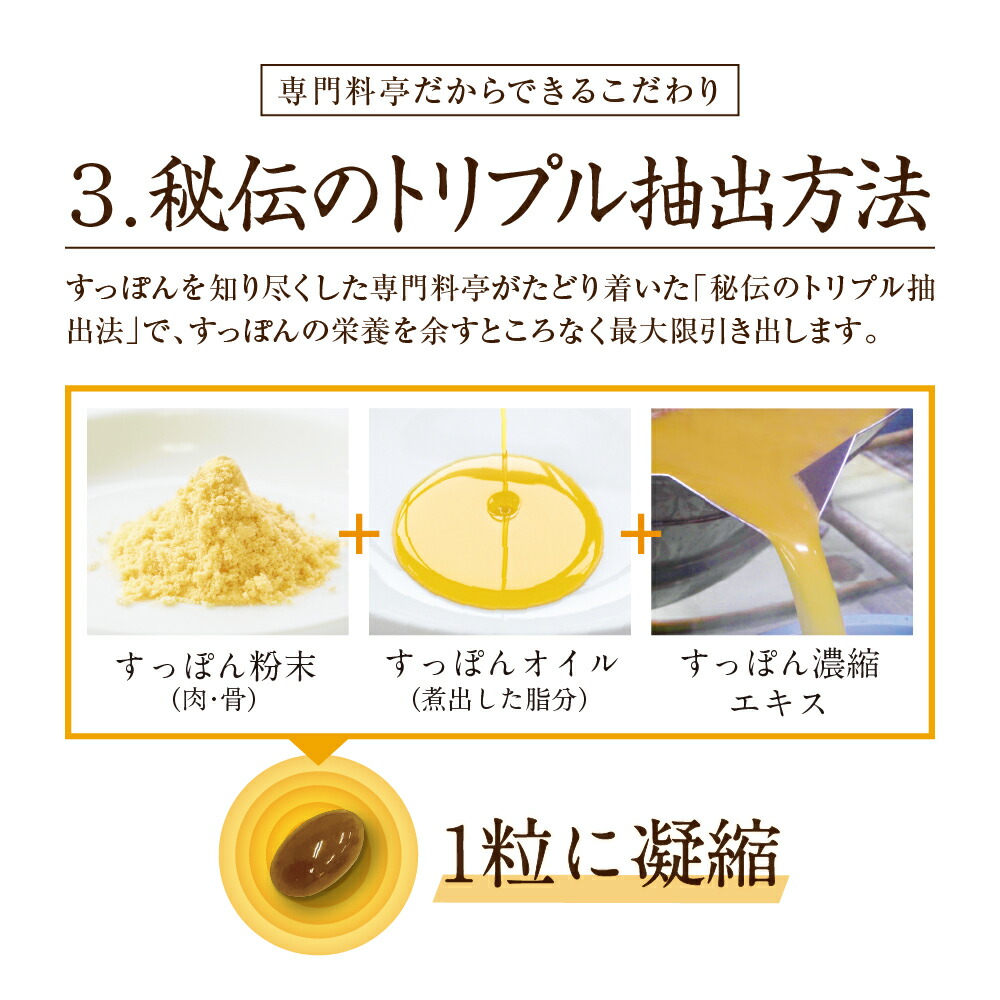 専門料亭だからできるこだわり

3.秘伝のトリプル抽出方法

すっぽんを知り尽くした専門料亭がたどり着いた「秘伝のトリプル抽出法」で、すっぽんの栄養を余すところなく最大限引き出します。

すっぽん粉末
（肉・骨）

+

すっぽんオイル
（煮出した脂分）

+

すっぽん濃縮
エキス

1粒に凝縮