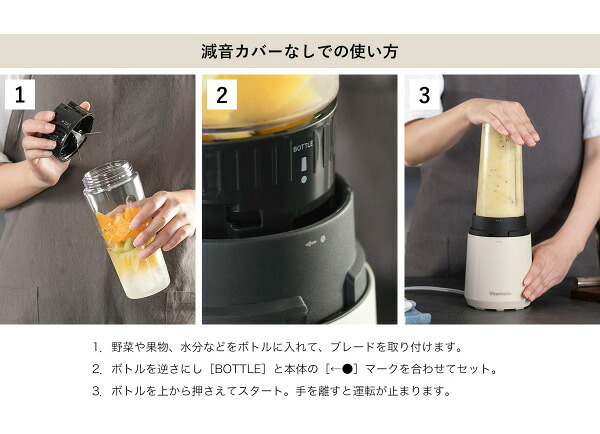 減音カバーなしでの使い方

1

2

BOTTLE

3

Vitantonio

1. 野菜や果物、水分などをボトルに入れて、ブレードを取り付けます。
2. ボトルを逆さにし［BOTTLE］と本体の［←●］マークを合わせてセット。
3. ボトルを上から押さえてスタート。手を離すと運転が止まります。