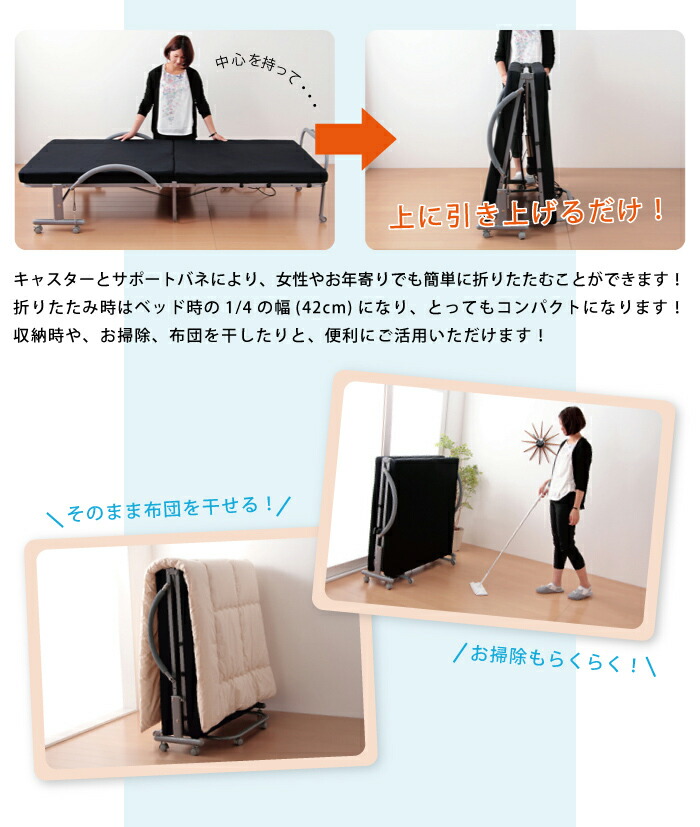 中心を持って・・・

上に引き上げるだけ！

キャスターとサポートバネにより、女性やお年寄りでも簡単に折りたたむことができます！折りたたみ時はベッド時の 1/4 の幅 (42cm) になり、とってもコンパクトになります！収納時や、お掃除、布団を干したりと、便利にご活用いただけます！

＼そのまま布団を干せる！／

／お掃除もらくらく！＼