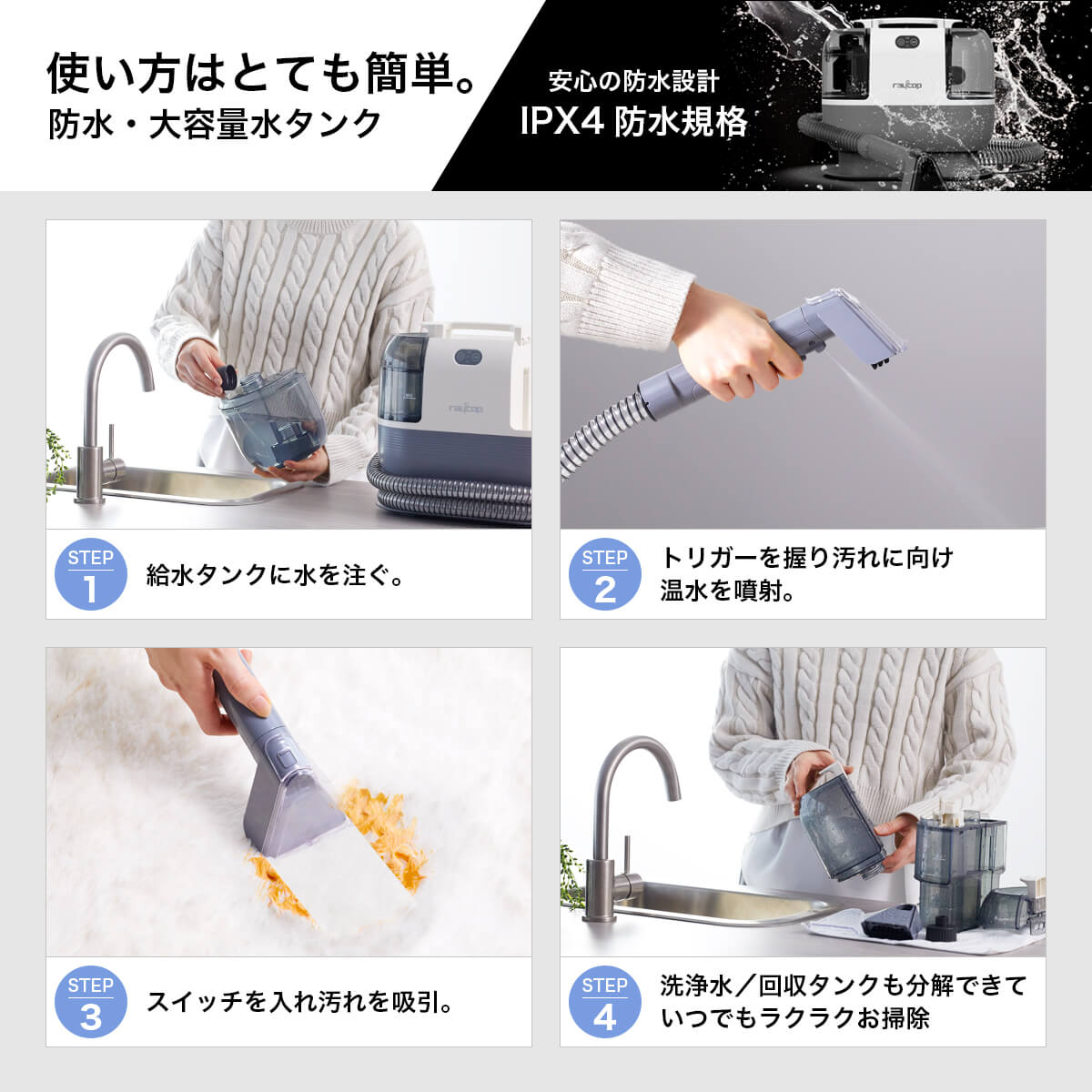 使い方はとても簡単。
防水・大容量水タンク

安心の防水設計
IPX4 防水規格

raycop

raycop

STEP 1
給水タンクに水を注ぐ。

STEP 2
トリガーを握り汚れに向け温水を噴射。

STEP 3
スイッチを入れ汚れを吸引。

STEP 4
洗浄水／回収タンクも分解できていつでもラクラクお掃除