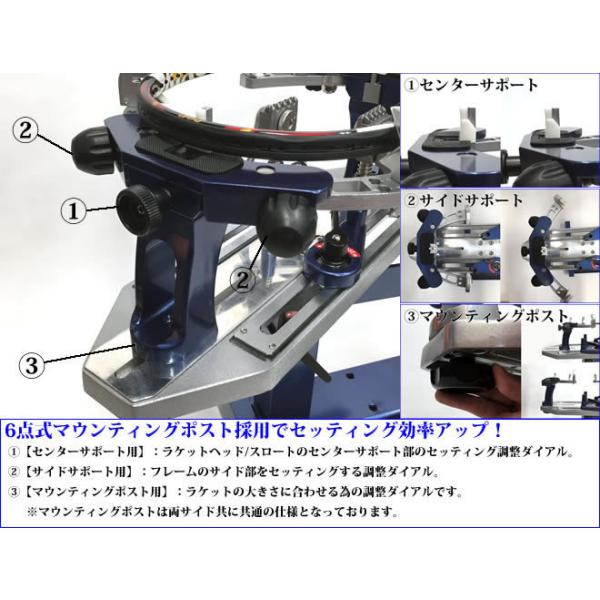 ②

①

②

③

①センターサポート

②サイドサポート

③マウンティングポスト

6点式マウンティングポスト採用でセッティング効率アップ！

①【センターサポート用】：ラケットヘッド/スロートのセンターサポート部のセッティング調整ダイアル。

②【サイドサポート用】：フレームのサイド部をセッティングする調整ダイアル。

③【マウンティングポスト用】：ラケットの大きさに合わせる為の調整ダイアルです。

※マウンティングポストは両サイド共に共通の仕様となっております。