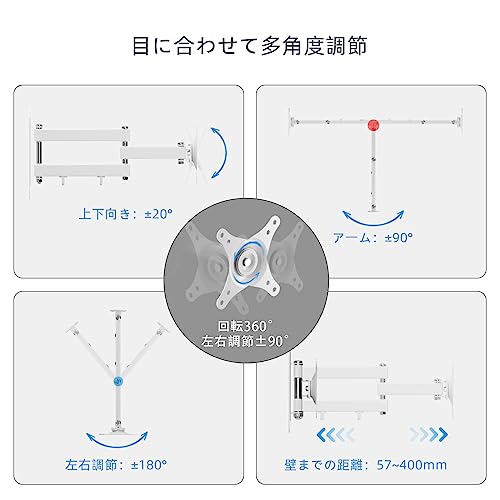 目に合わせて多角度調節

上下向き：±20°

アーム：±90°

回転360°
左右調節±90°

左右調節：±180°

壁までの距離：57~400mm