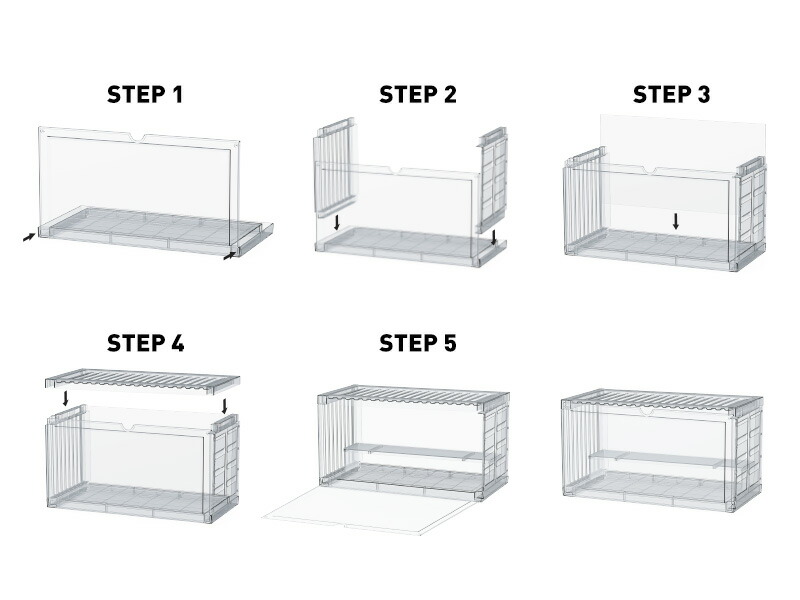 STEP 1

STEP 2

STEP 3

STEP 4

STEP 5