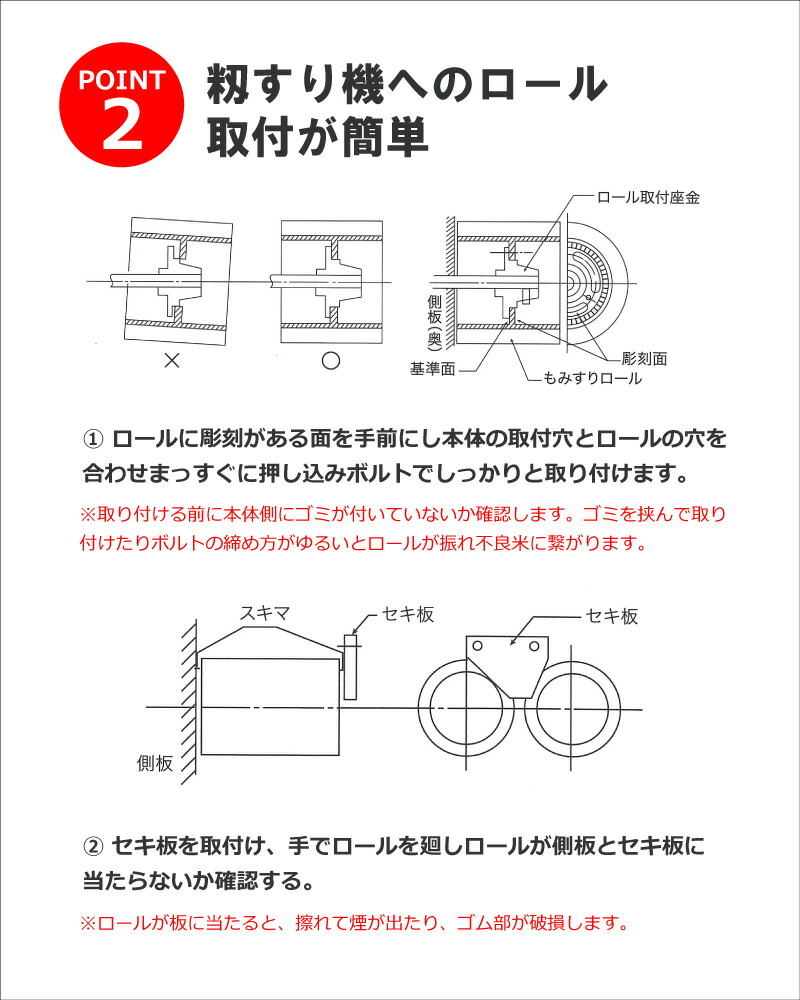 POINT 2

籾すり機へのロール取付が簡単

ロール取付座金

側板(奥)

彫刻面

基準面

もみすりロール

×

○

① ロールに彫刻がある面を手前にし本体の取付穴とロールの穴を合わせまっすぐに押し込みボルトでしっかりと取り付けます。

※取り付ける前に本体側にゴミが付いていないか確認します。ゴミを挟んで取り付けたりボルトの締め方がゆるいとロールが振れ不良米に繋がります。

スキマ

セキ板

セキ板

側板

② セキ板を取付け、手でロールを廻しロールが側板とセキ板に当たらないか確認する。

※ロールが板に当たると、擦れて煙が出たり、ゴム部が破損します。