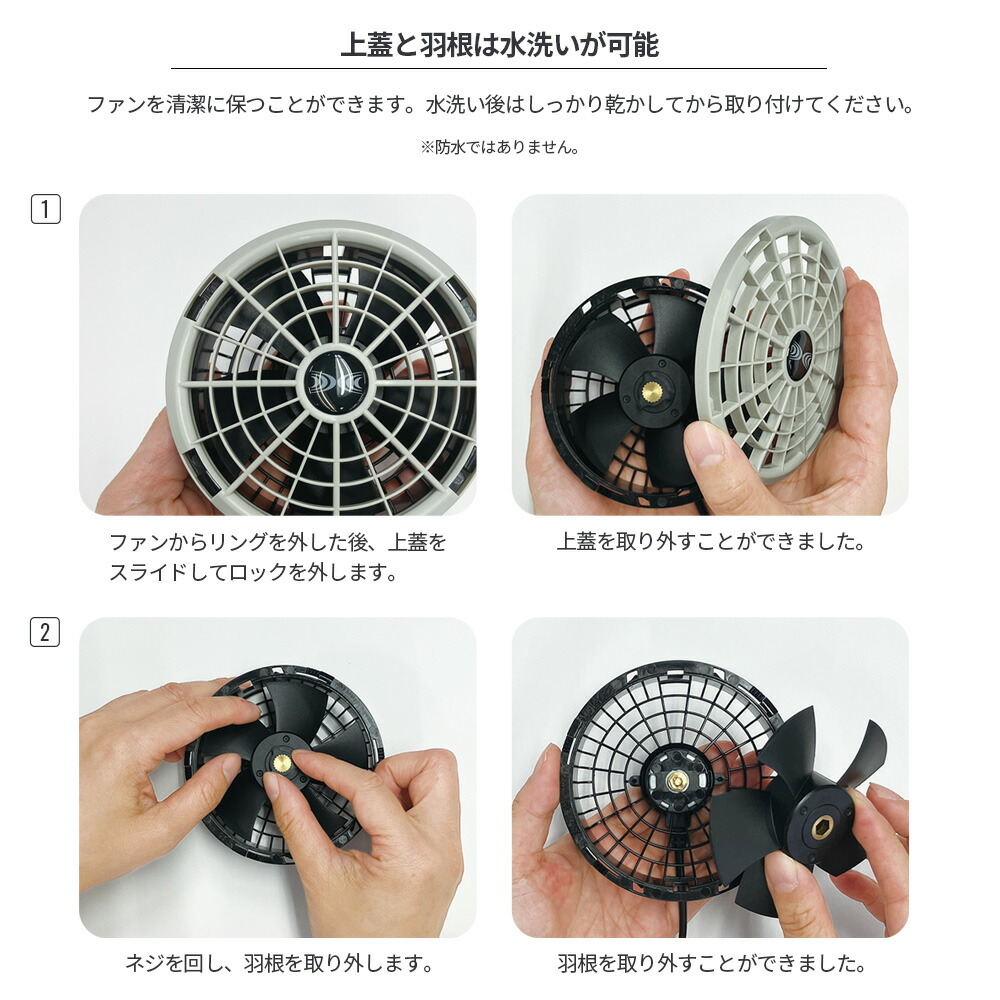 上蓋と羽根は水洗いが可能

ファンを清潔に保つことができます。水洗い後はしっかり乾かしてから取り付けてください。

※防水ではありません。

1

ファンからリングを外した後、上蓋をスライドしてロックを外します。

上蓋を取り外すことができました。

2

ネジを回し、羽根を取り外します。

羽根を取り外すことができました。