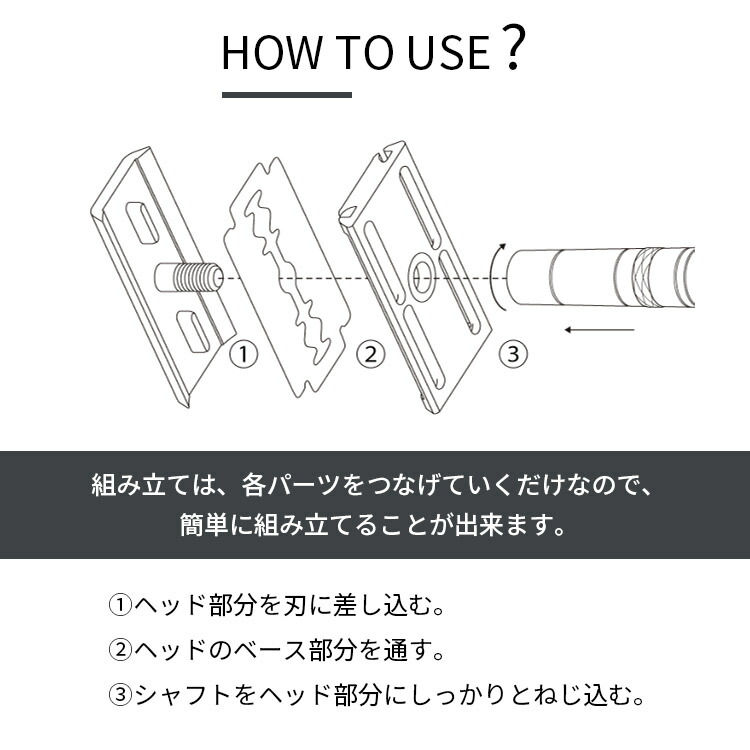 HOW TO USE ?

①

②

③

組み立ては、各パーツをつなげていくだけなので、簡単に組み立てることが出来ます。

①ヘッド部分を刃に差し込む。

②ヘッドのベース部分を通す。

③シャフトをヘッド部分にしっかりとねじ込む。