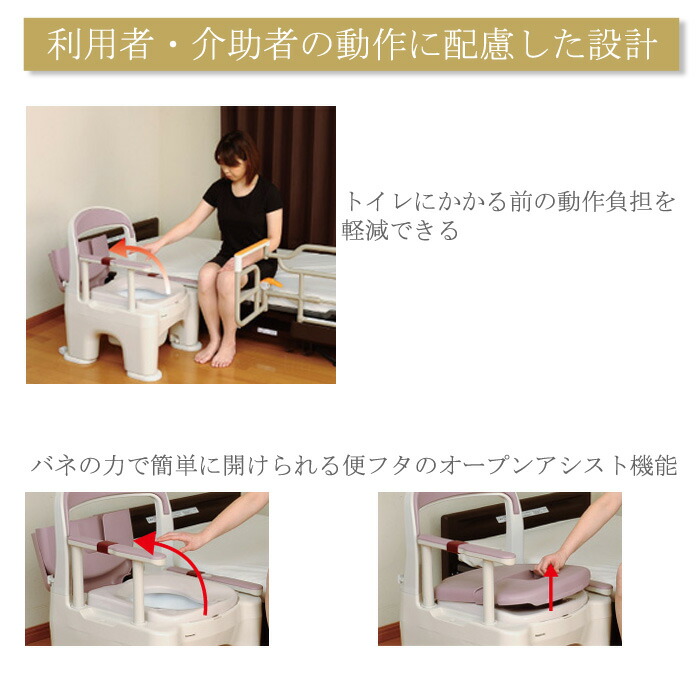 利用者・介助者の動作に配慮した設計

トイレにかかる前の動作負担を軽減できる

バネの力で簡単に開けられる便フタのオープンアシスト機能