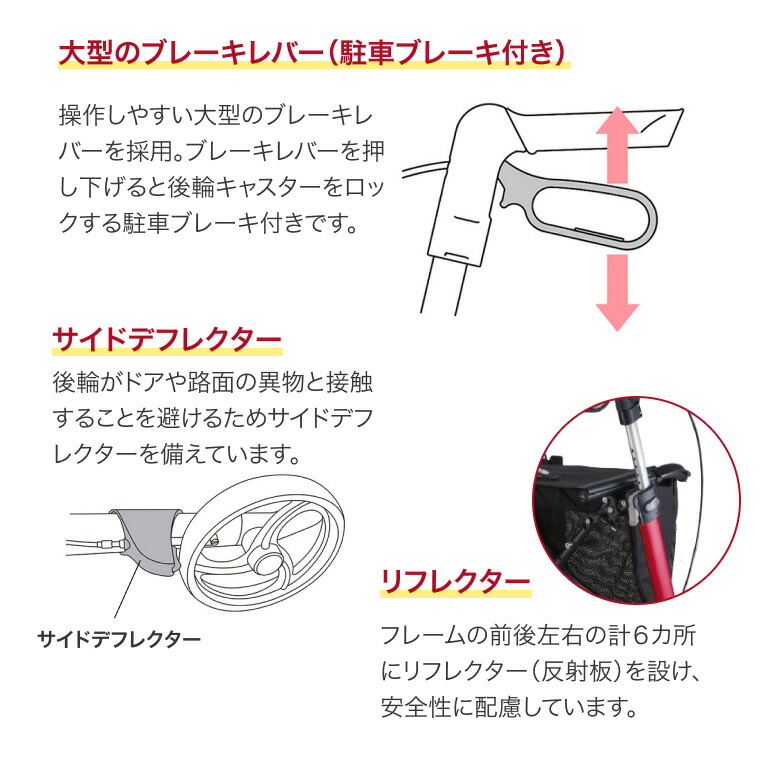 大型のブレーキレバー(駐車ブレーキ付き)

操作しやすい大型のブレーキレバーを採用。ブレーキレバーを押し下げると後輪キャスターをロックする駐車ブレーキ付きです。

サイドデフレクター

後輪がドアや路面の異物と接触することを避けるためサイドデフレクターを備えています。

サイドデフレクター

リフレクター

フレームの前後左右の計6カ所にリフレクター(反射板)を設け、安全性に配慮しています。