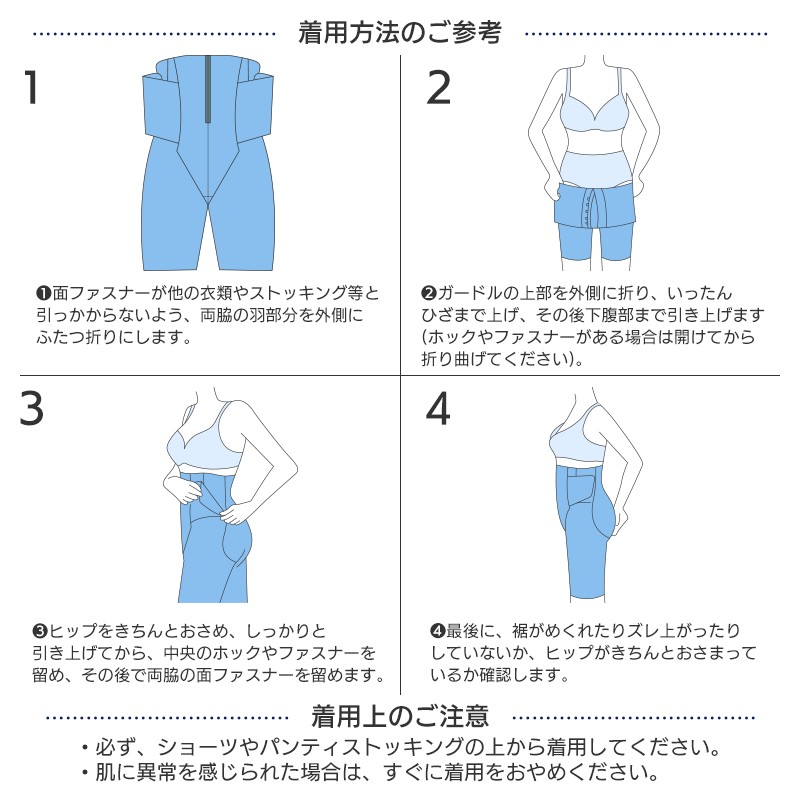 着用方法のご参考

1

❶面ファスナーが他の衣類やストッキング等と引っかからないよう、両脇の羽部分を外側にふたつ折りにします。

2

❷ガードルの上部を外側に折り、いったんひざまで上げ、その後下腹部まで引き上げます(ホックやファスナーがある場合は開けてから折り曲げてください)。

3

❸ヒップをきちんとおさめ、しっかりと引き上げてから、中央のホックやファスナーを留め、その後で両脇の面ファスナーを留めます。

4

❹最後に、裾がめくれたりズレ上がったりしていないか、ヒップがきちんとおさまっているか確認します。

着用上のご注意

・必ず、ショーツやパンティストッキングの上から着用してください。
・肌に異常を感じられた場合は、すぐに着用をおやめください。