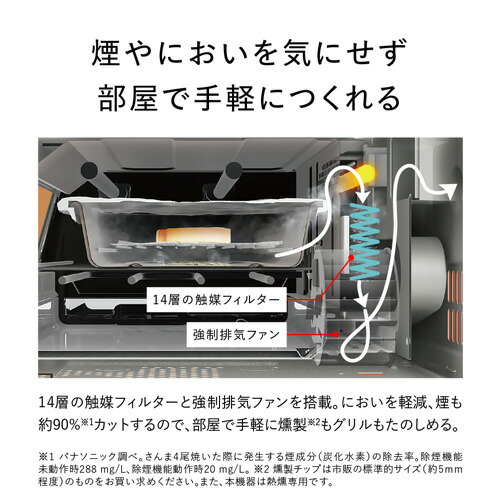 煙やにおいを気にせず
部屋で手軽につくれる

14層の触媒フィルター

強制排気ファン

14層の触媒フィルターと強制排気ファンを搭載。においを軽減、煙も約90%※1カットするので、部屋で手軽に燻製※2もグリルもたのしめる。

※1 パナソニック調べ。さんま4尾焼いた際に発生する煙成分（炭化水素）の除去率。除煙機能未動作時288 mg/L、除煙機能動作時20 mg/L。※2 燻製チップは市販の標準的サイズ（約5mm程度）のものをお買い求めください。また、本機器は熱燻専用です。