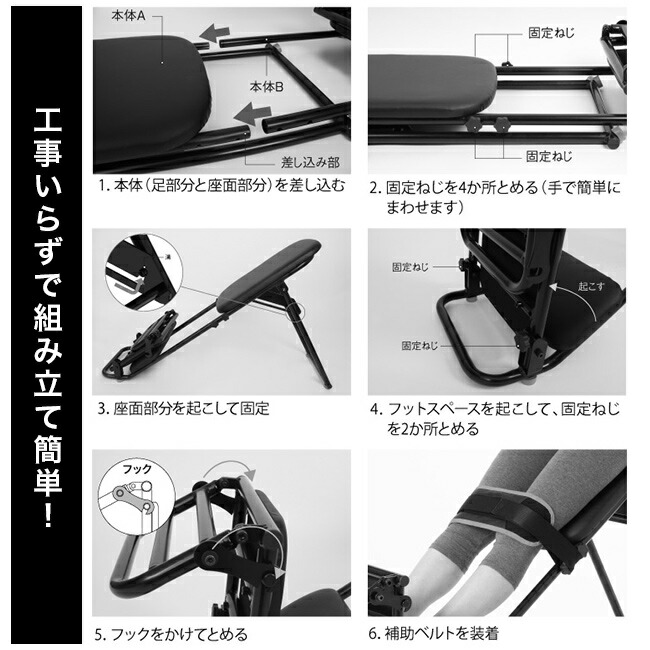 工事いらずで組み立て簡単!

本体A

本体B

差し込み部

1. 本体(足部分と座面部分)を差し込む

固定ねじ

固定ねじ

2. 固定ねじを4か所とめる(手で簡単にまわせます)

3. 座面部分を起こして固定

固定ねじ

起こす

固定ねじ

4. フットスペースを起こして、固定ねじを2か所とめる

フック

5. フックをかけてとめる

6. 補助ベルトを装着