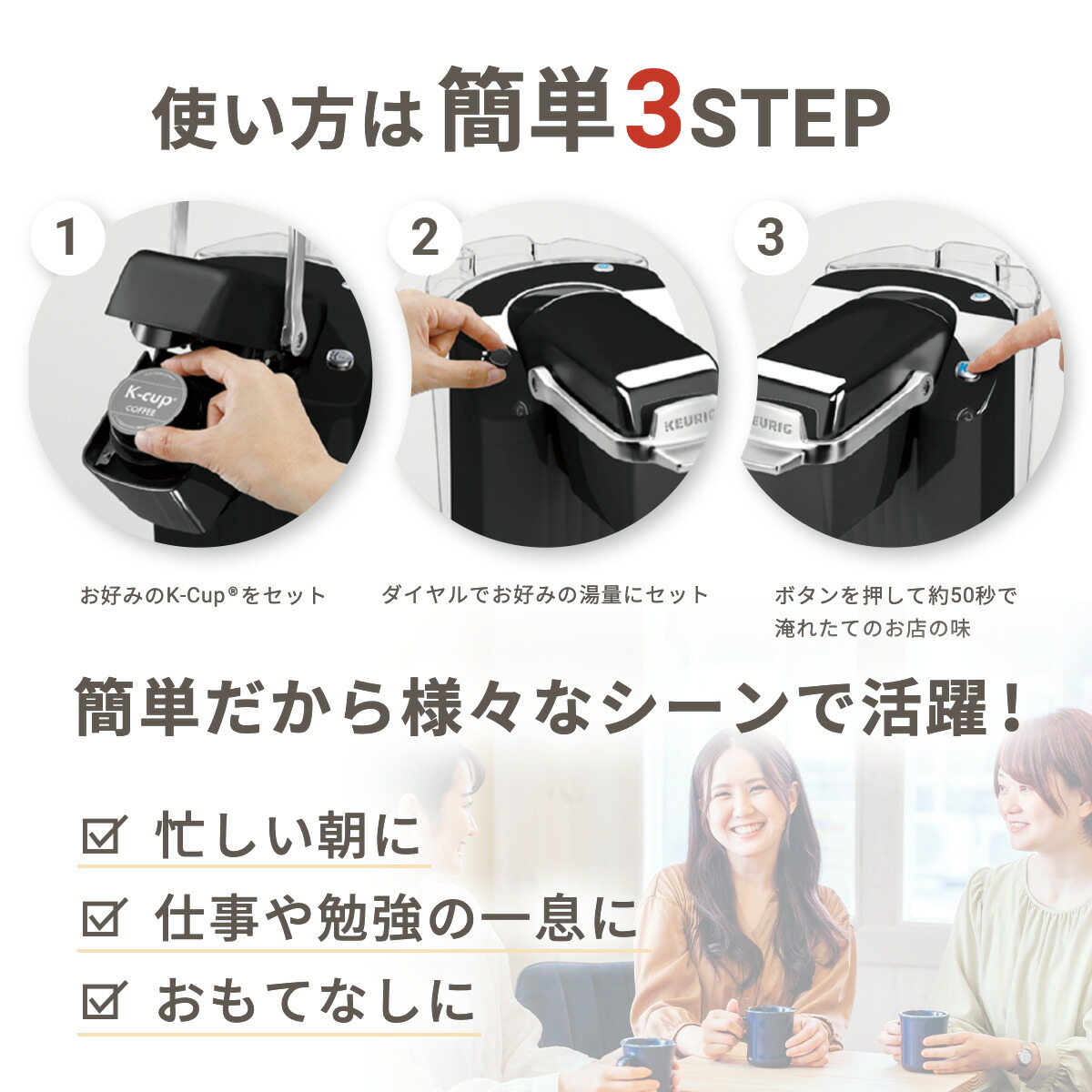 使い方は簡単3STEP

1

K-cup
COFFEE

お好みのK-Cup®をセット

2

KEURIG

ダイヤルでお好みの湯量にセット

3

KEURIG

ボタンを押して約50秒で淹れたてのお店の味

簡単だから様々なシーンで活躍！

☑ 忙しい朝に

☑ 仕事や勉強の一息に

☑ おもてなしに