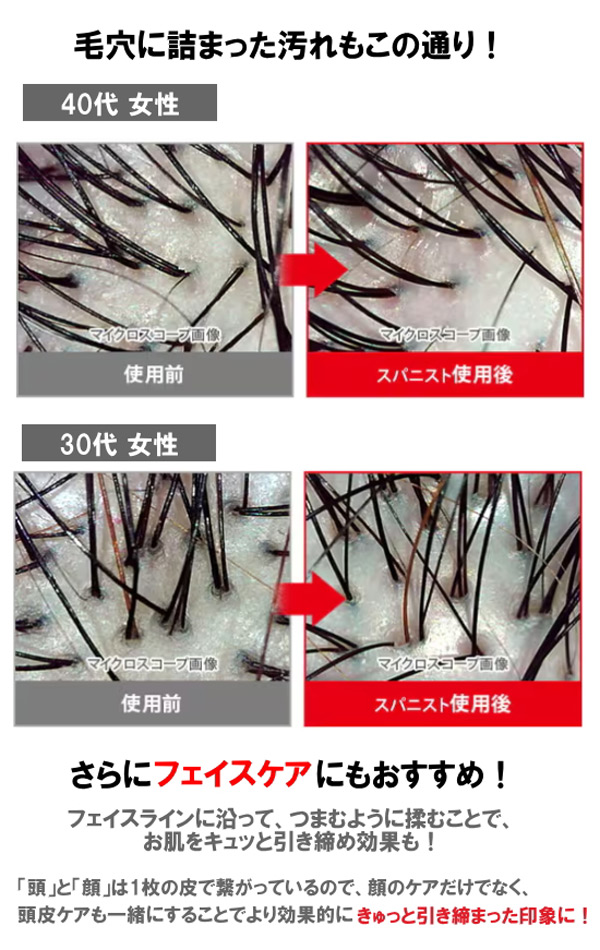 毛穴に詰まった汚れもこの通り！

40代 女性

マイクロスコープ画像

使用前

マイクロスコープ画像

スパニスト使用後

30代 女性

マイクロスコープ画像

使用前

マイクロスコープ画像

スパニスト使用後

さらにフェイスケアにもおすすめ！

フェイスラインに沿って、つまむように揉むことで、お肌をキュッと引き締め効果も！

「頭」と「顔」は1枚の皮で繋がっているので、顔のケアだけでなく、頭皮ケアも一緒にすることでより効果的にきゅっと引き締まった印象に！