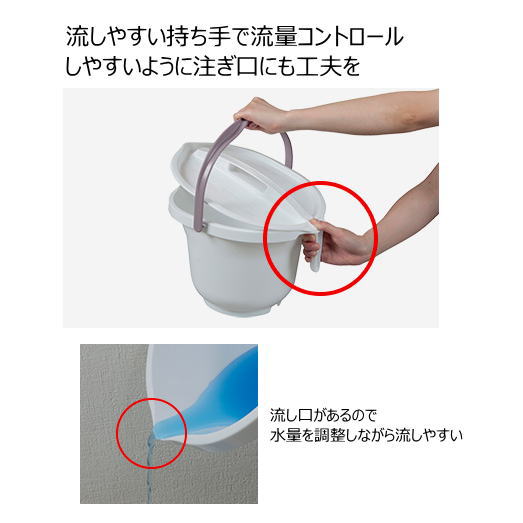 流しやすい持ち手で流量コントロール
しやすいように注ぎ口にも工夫を

流し口があるので
水量を調整しながら流しやすい