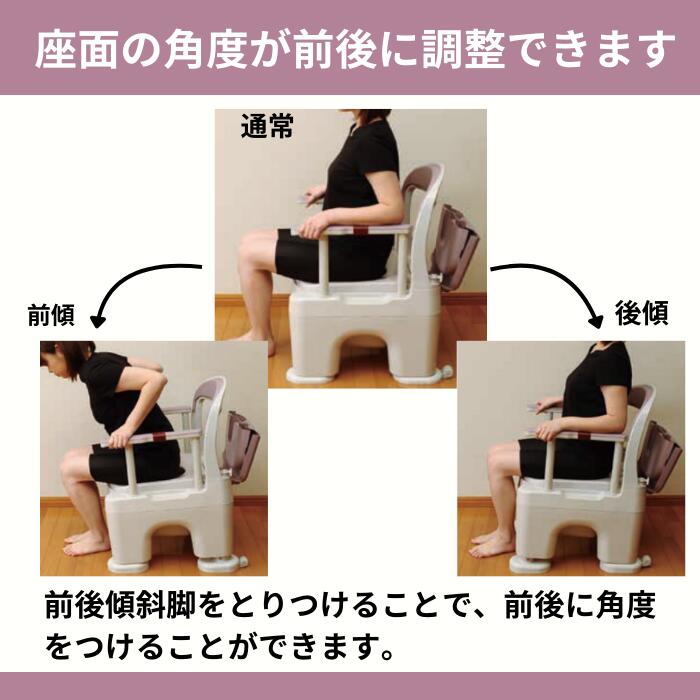 座面の角度が前後に調整できます

通常

前傾

後傾

前後傾斜脚をとりつけることで、前後に角度をつけることができます。