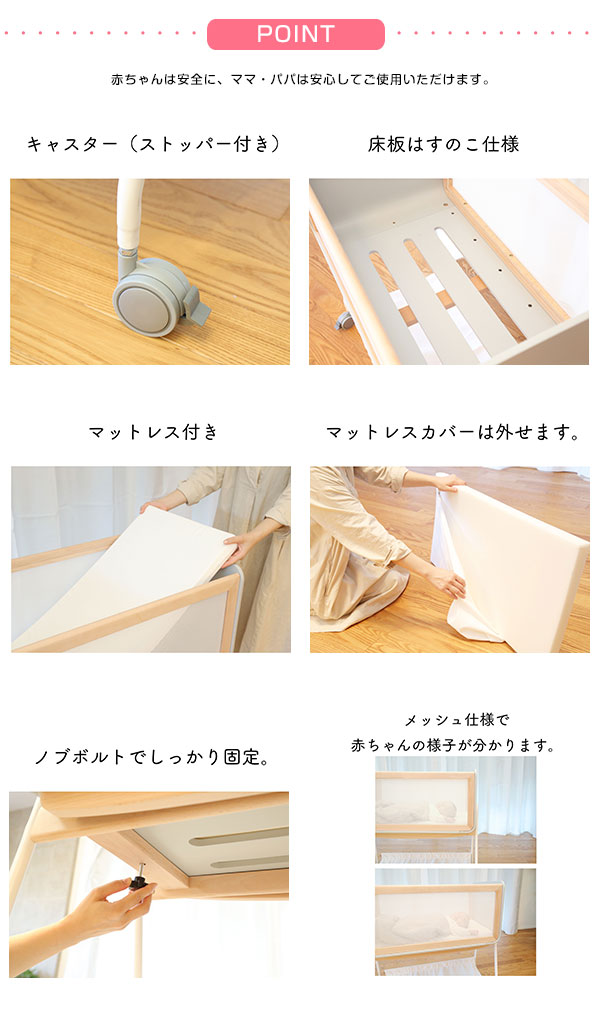 POINT

赤ちゃんは安全に、ママ・パパは安心してご使用いただけます。

キャスター（ストッパー付き）

床板はすのこ仕様

マットレス付き

マットレスカバーは外せます。

ノブボルトでしっかり固定。

メッシュ仕様で
赤ちゃんの様子が分かります。