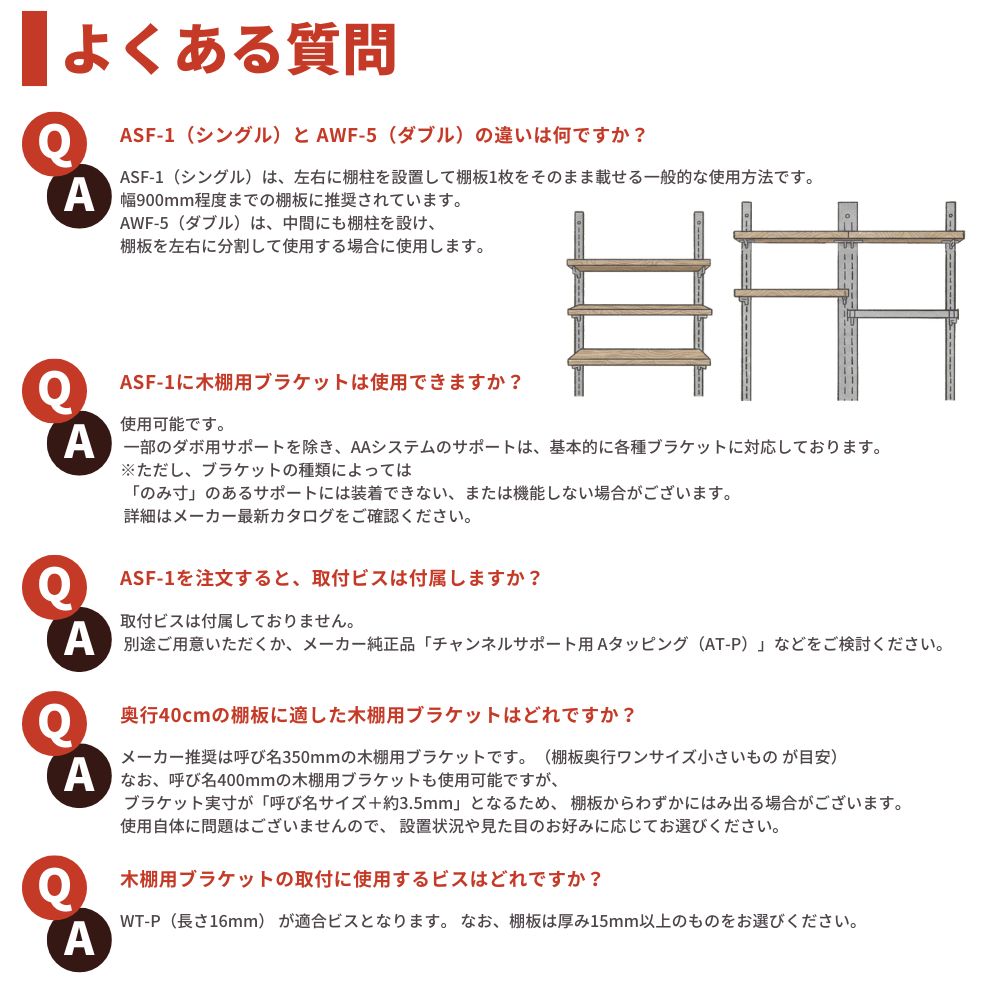 よくある質問

Q
ASF-1（シングル）と AWF-5（ダブル）の違いは何ですか？

A
ASF-1（シングル）は、左右に棚柱を設置して棚板1枚をそのまま載せる一般的な使用方法です。
幅900mm程度までの棚板に推奨されています。
AWF-5（ダブル）は、中間にも棚柱を設け、
棚板を左右に分割して使用する場合に使用します。

Q
ASF-1に木棚用ブラケットは使用できますか？

A
使用可能です。
一部のダボ用サポートを除き、AAシステムのサポートは、基本的に各種ブラケットに対応しております。
※ただし、ブラケットの種類によっては
「のみ寸」のあるサポートには装着できない、または機能しない場合がございます。
詳細はメーカー最新カタログをご確認ください。

Q
ASF-1を注文すると、取付ビスは付属しますか？

A
取付ビスは付属しておりません。
別途ご用意いただくか、メーカー純正品「チャンネルサポート用 Aタッピング（AT-P）」などをご検討ください。

Q
奥行40cmの棚板に適した木棚用ブラケットはどれですか？

A
メーカー推奨は呼び名350mmの木棚用ブラケットです。（棚板奥行ワンサイズ小さいもの が目安）
なお、呼び名400mmの木棚用ブラケットも使用可能ですが、
ブラケット実寸が「呼び名サイズ＋約3.5mm」となるため、 棚板からわずかにはみ出る場合がございます。
使用自体に問題はございませんので、 設置状況や見た目のお好みに応じてお選びください。

Q
木棚用ブラケットの取付に使用するビスはどれですか？

A
WT-P（長さ16mm） が適合ビスとなります。 なお、棚板は厚み15mm以上のものをお選びください。