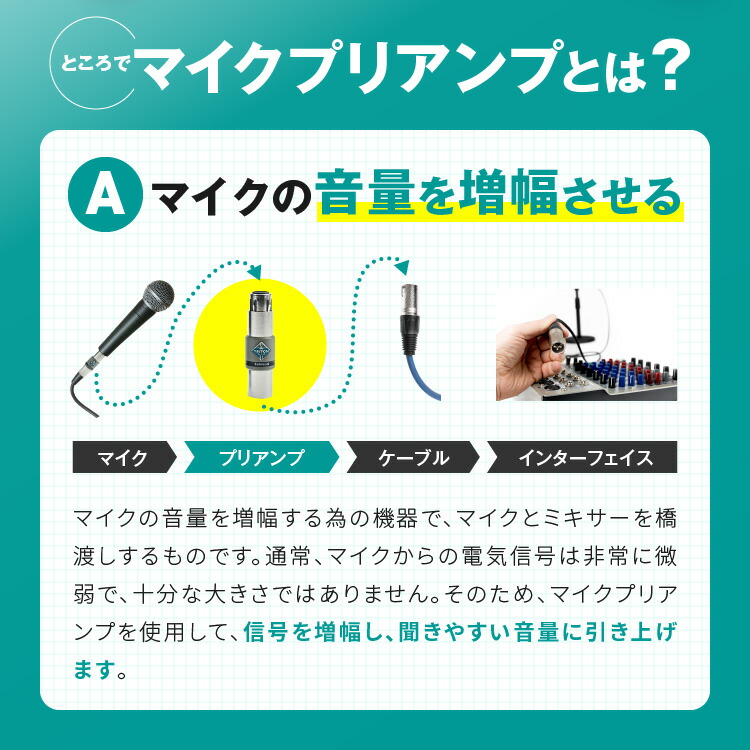 ところで マイクプリアンプとは?

A マイクの音量を増幅させる

マイク
プリアンプ
ケーブル
インターフェイス

マイクの音量を増幅する為の機器で、マイクとミキサーを橋渡しするものです。通常、マイクからの電気信号は非常に微弱で、十分な大きさではありません。そのため、マイクプリアンプを使用して、信号を増幅し、聞きやすい音量に引き上げます。