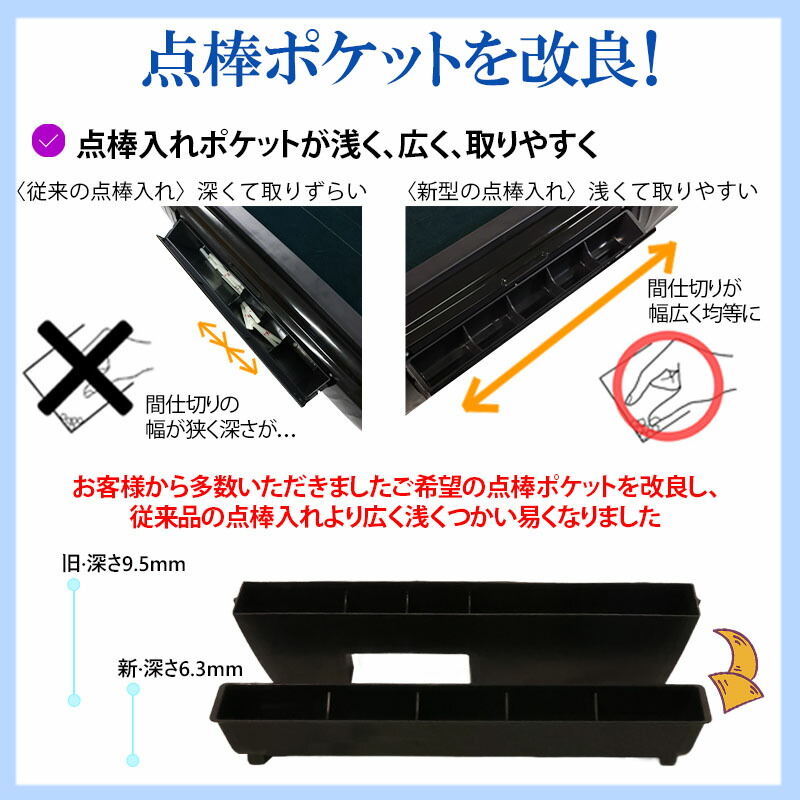 点棒ポケットを改良!

点棒入れポケットが浅く、広く、取りやすく

〈従来の点棒入れ〉深くて取りずらい

間仕切りの幅が狭く深さが…

〈新型の点棒入れ〉浅くて取りやすい

間仕切りが幅広く均等に

お客様から多数いただきましたご希望の点棒ポケットを改良し、従来品の点棒入れより広く浅くつかい易くなりました

旧·深さ9.5mm

新·深さ6.3mm