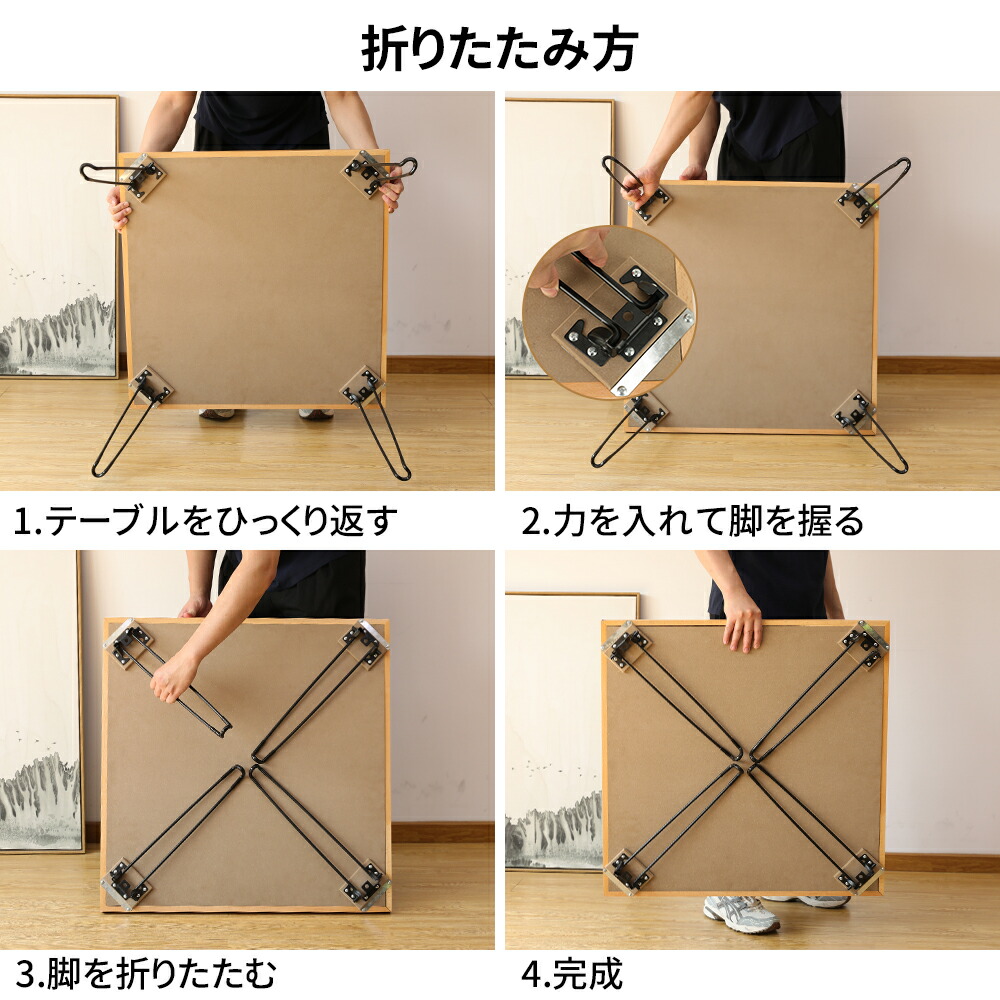 折りたたみ方

1.テーブルをひっくり返す

2.力を入れて脚を握る

3.脚を折りたたむ

4.完成