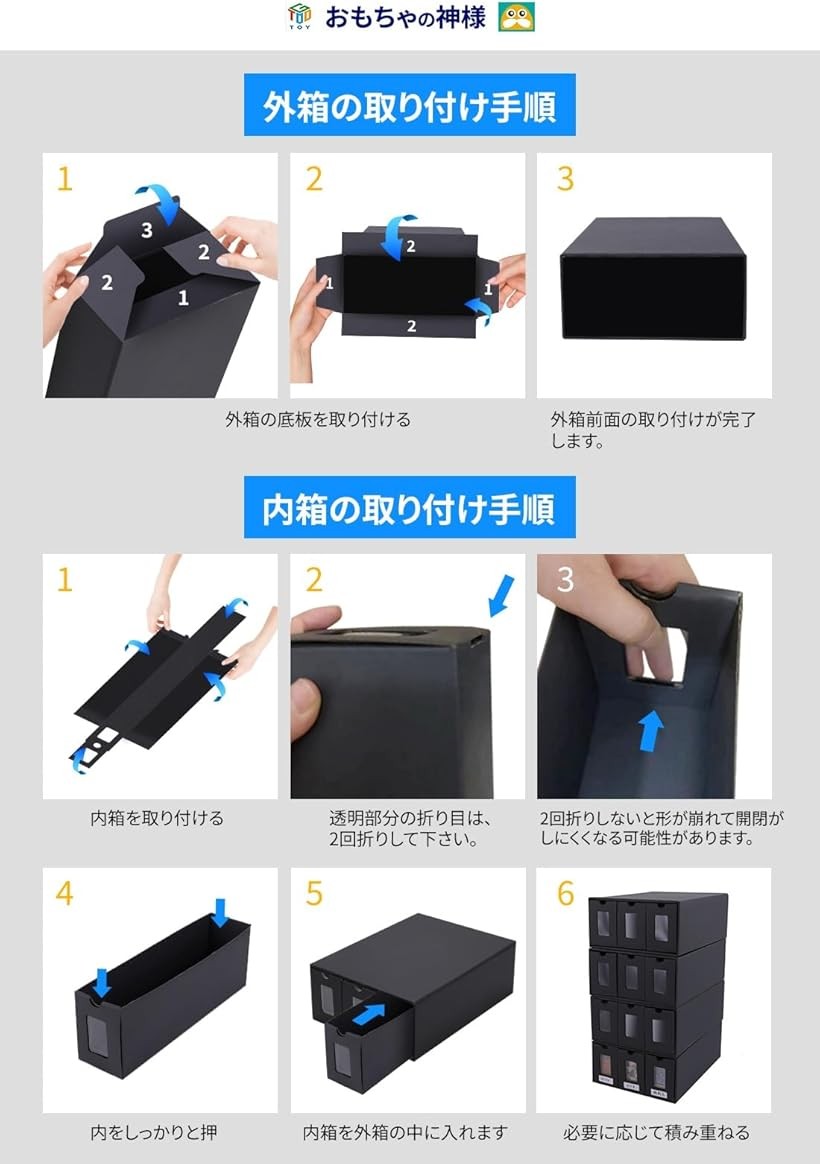 TOY おもちゃの神様

外箱の取り付け手順

1

3

2

2

1

2

2

1

1

2

3

外箱の底板を取り付ける

外箱前面の取り付けが完了します。

内箱の取り付け手順

1

2

3

内箱を取り付ける

透明部分の折り目は、2回折りして下さい。

2回折りしないと形が崩れて開閉がしにくくなる可能性があります。

4

5

6

内をしっかりと押

内箱を外箱の中に入れます

必要に応じて積み重ねる