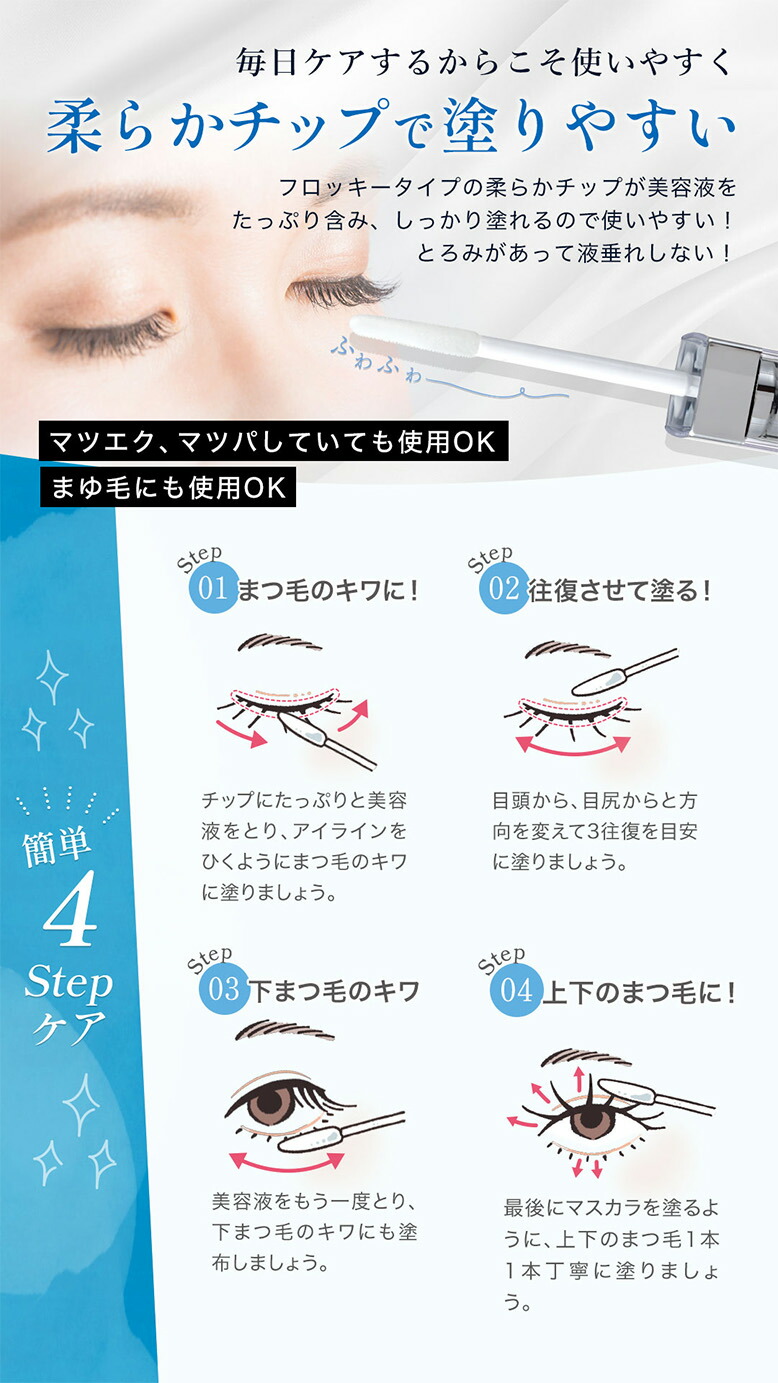 毎日ケアするからこそ使いやすく

柔らかチップで塗りやすい

フロッキータイプの柔らかチップが美容液をたっぷり含み、しっかり塗れるので使いやすい！とろみがあって液垂れしない！

ふわふわ

マツエク、マツパしていても使用OK

まゆ毛にも使用OK

簡単 4 Step ケア

Step 01 まつ毛のキワに！

チップにたっぷりと美容液をとり、アイラインをひくようにまつ毛のキワに塗りましょう。

Step 02 往復させて塗る！

目頭から、目尻からと方向を変えて3往復を目安に塗りましょう。

Step 03 下まつ毛のキワ

美容液をもう一度とり、下まつ毛のキワにも塗布しましょう。

Step 04 上下のまつ毛に！

最後にマスカラを塗るように、上下のまつ毛1本1本丁寧に塗りましょう。