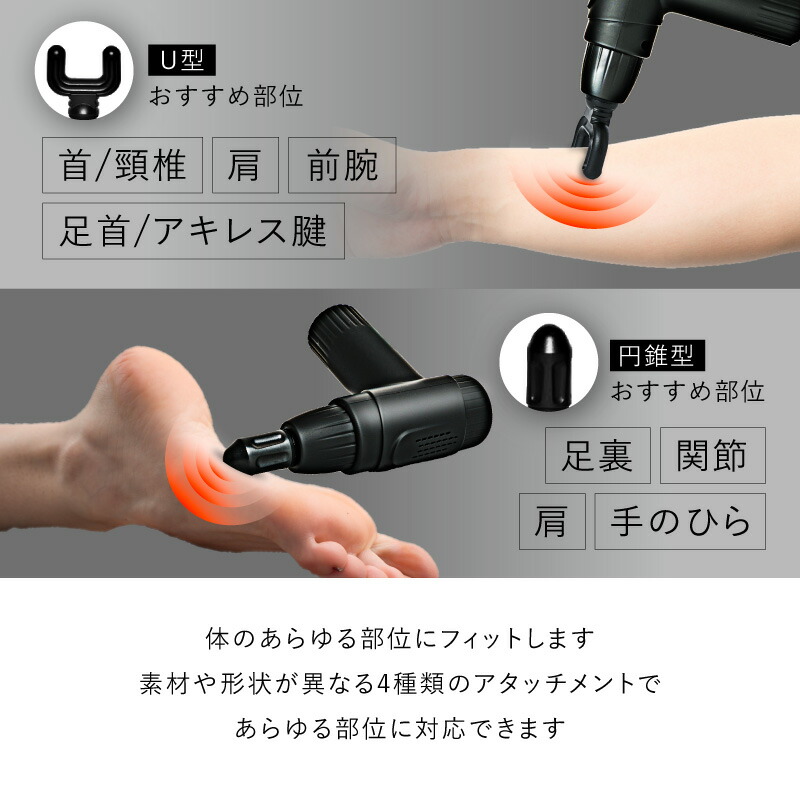 U型
おすすめ部位

首/頸椎　肩　前腕
足首/アキレス腱

円錐型
おすすめ部位

足裏　関節
肩　手のひら

体のあらゆる部位にフィットします
素材や形状が異なる4種類のアタッチメントで
あらゆる部位に対応できます