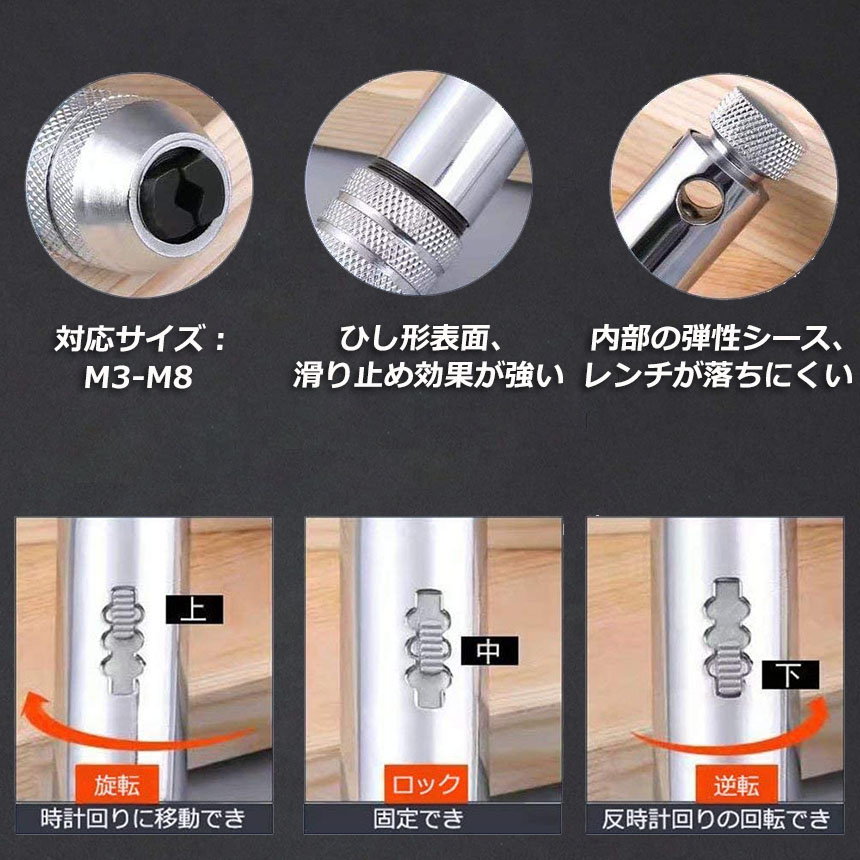 対応サイズ：
M3-M8

ひし形表面、
滑り止め効果が強い

内部の弾性シース、
レンチが落ちにくい

上

旋転

時計回りに移動でき

中

ロック

固定でき

下

逆転

反時計回りの回転でき