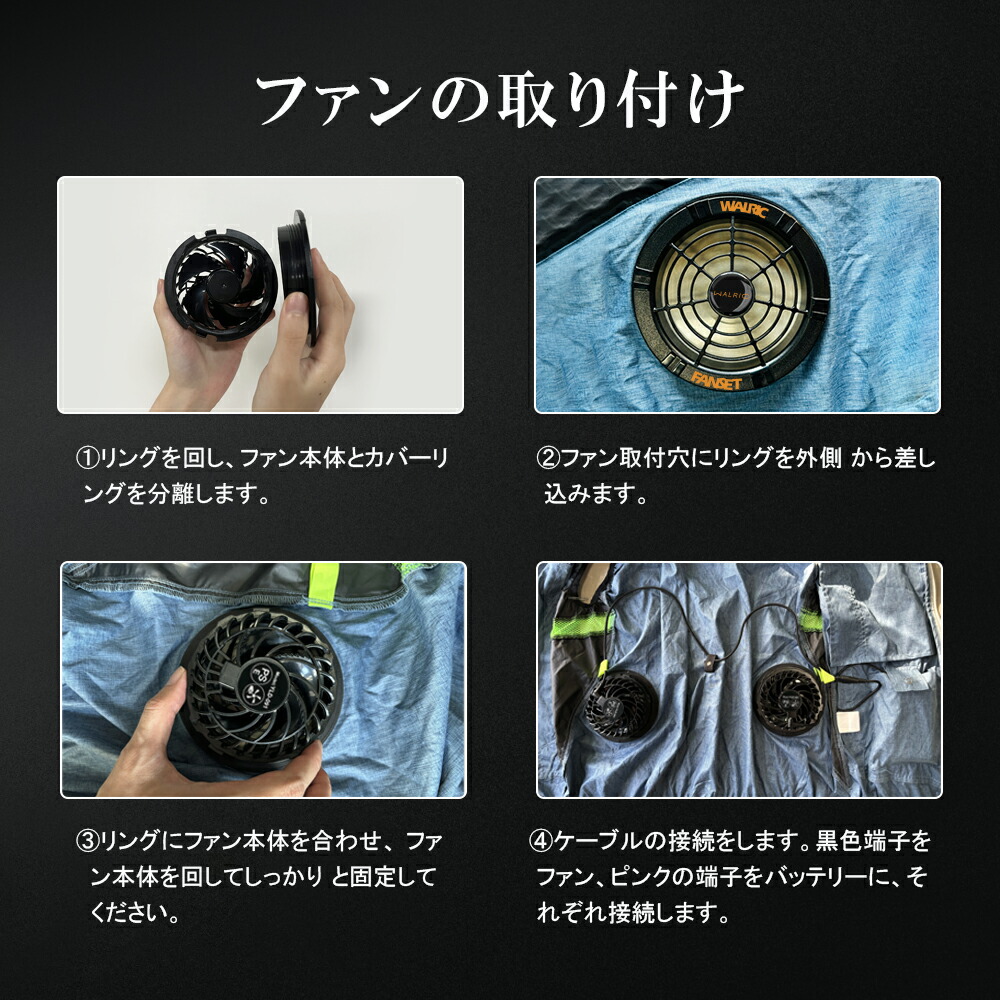 ファンの取り付け

WALRIC
WALRIC
FANSET

①リングを回し、ファン本体とカバーリングを分離します。

②ファン取付穴にリングを外側 から差し込みます。

③リングにファン本体を合わせ、ファン本体を回してしっかり と固定してください。

④ケーブルの接続をします。黒色端子をファン、ピンクの端子をバッテリーに、それぞれ接続します。