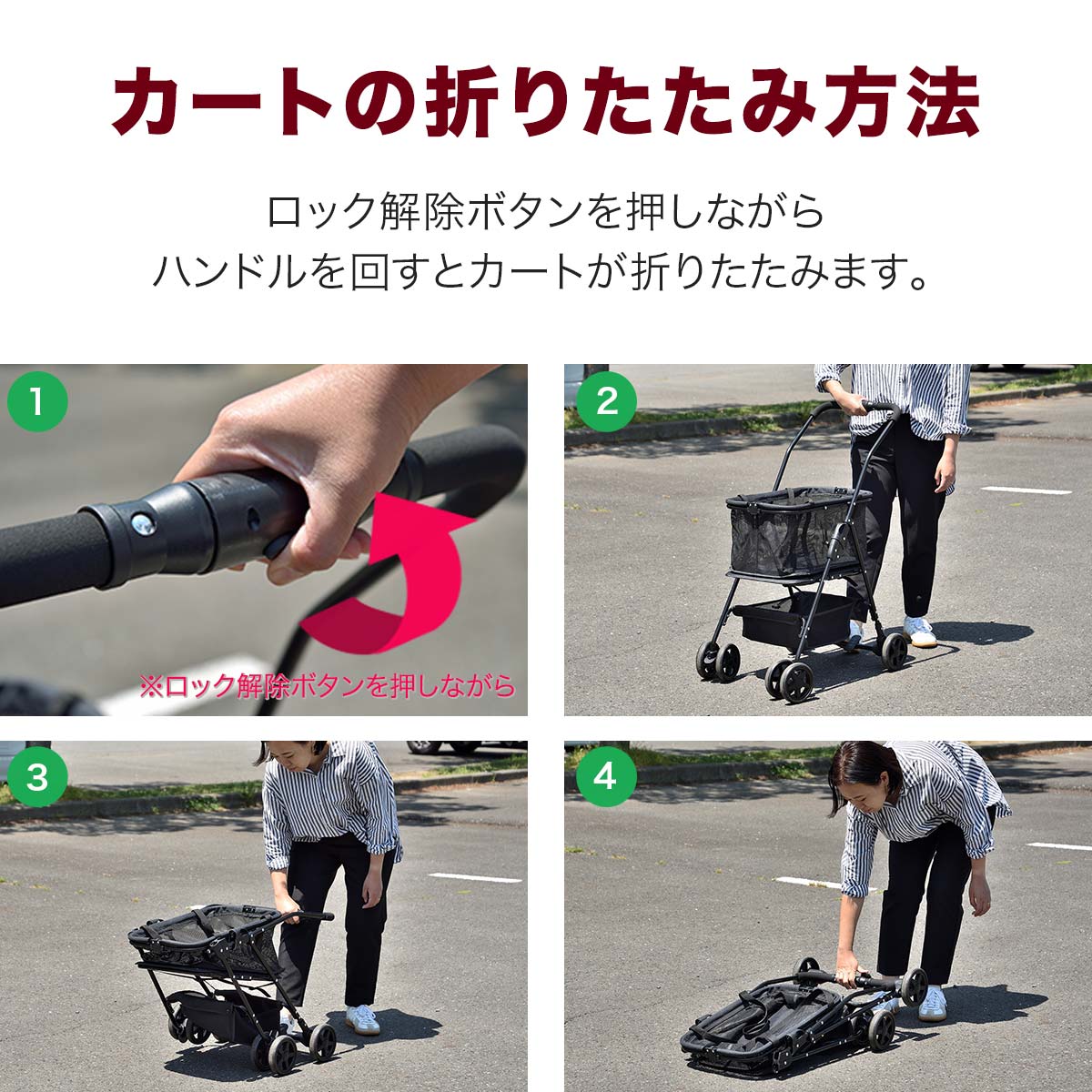 カートの折りたたみ方法

ロック解除ボタンを押しながら
ハンドルを回すとカートが折りたたみます。

1

※ロック解除ボタンを押しながら

2

3

4