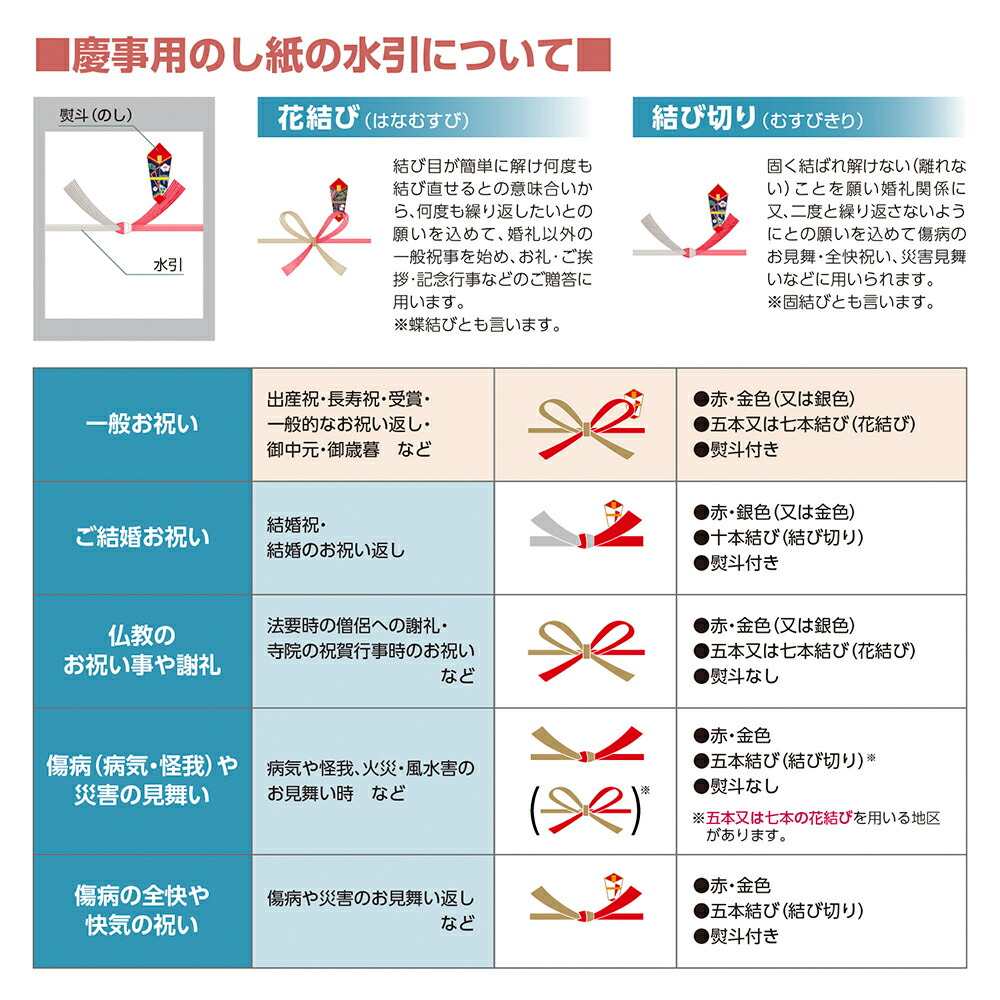 ■慶事用のし紙の水引について■

熨斗(のし)

水引

花結び(はなむすび)

結び目が簡単に解け何度も結び直せるとの意味合いから、何度も繰り返したいとの願いを込めて、婚礼以外の一般祝事を始め、お礼・ご挨拶・記念行事などのご贈答に用います。
※蝶結びとも言います。

結び切り(むすびきり)

固く結ばれ解けない(離れない)ことを願い婚礼関係に又、二度と繰り返さないようにとの願いを込めて傷病のお見舞・全快祝い、災害見舞いなどに用いられます。
※固結びとも言います。

| | | | |
|---|---|---|---|
| 一般お祝い | 出産祝・長寿祝・受賞・一般的なお祝い返し・御中元・御歳暮　など | | ●赤・金色(又は銀色) ●五本又は七本結び(花結び) ●熨斗付き |
| ご結婚お祝い | 結婚祝・結婚のお祝い返し | | ●赤・銀色(又は金色) ●十本結び(結び切り) ●熨斗付き |
| 仏教のお祝い事や謝礼 | 法要時の僧侶への謝礼・寺院の祝賀行事時のお祝い　など | | ●赤・金色(又は銀色) ●五本又は七本結び(花結び) ●熨斗なし |
| 傷病(病気・怪我)や災害の見舞い | 病気や怪我、火災・風水害のお見舞い時　など | ( )※ | ●赤・金色 ●五本結び(結び切り)※ ●熨斗なし ※五本又は七本の花結びを用いる地区があります。 |
| 傷病の全快や快気の祝い | 傷病や災害のお見舞い返し　など | | ●赤・金色 ●五本結び(結び切り) ●熨斗付き |