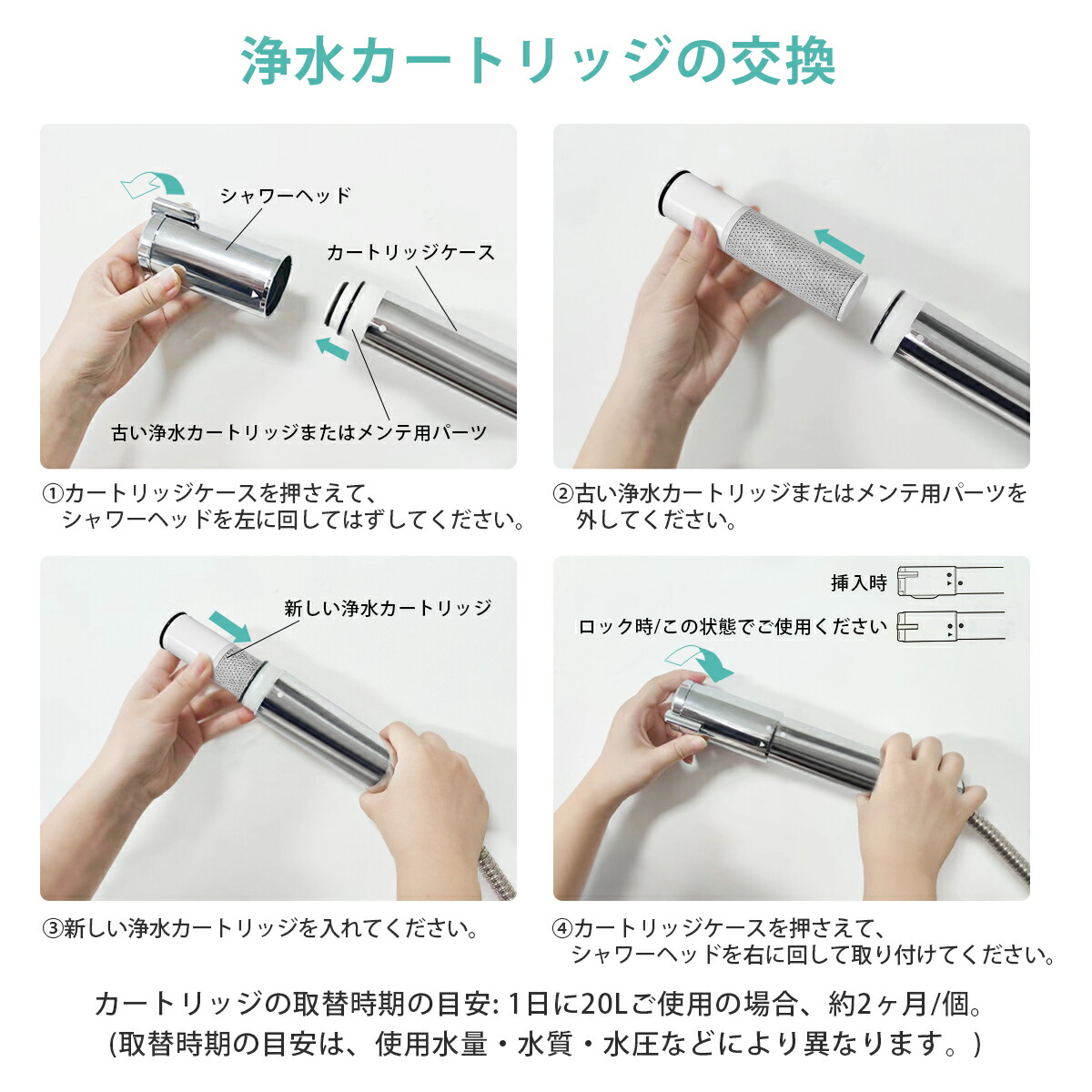 浄水カートリッジの交換

シャワーヘッド

カートリッジケース

古い浄水カートリッジまたはメンテ用パーツ

①カートリッジケースを押さえて、シャワーヘッドを左に回してはずしてください。

②古い浄水カートリッジまたはメンテ用パーツを外してください。

新しい浄水カートリッジ

③新しい浄水カートリッジを入れてください。

挿入時

ロック時/この状態でご使用ください

④カートリッジケースを押さえて、シャワーヘッドを右に回して取り付けてください。

カートリッジの取替時期の目安: 1日に20Lご使用の場合、約2ヶ月/個。
(取替時期の目安は、使用水量・水質・水圧などにより異なります。)