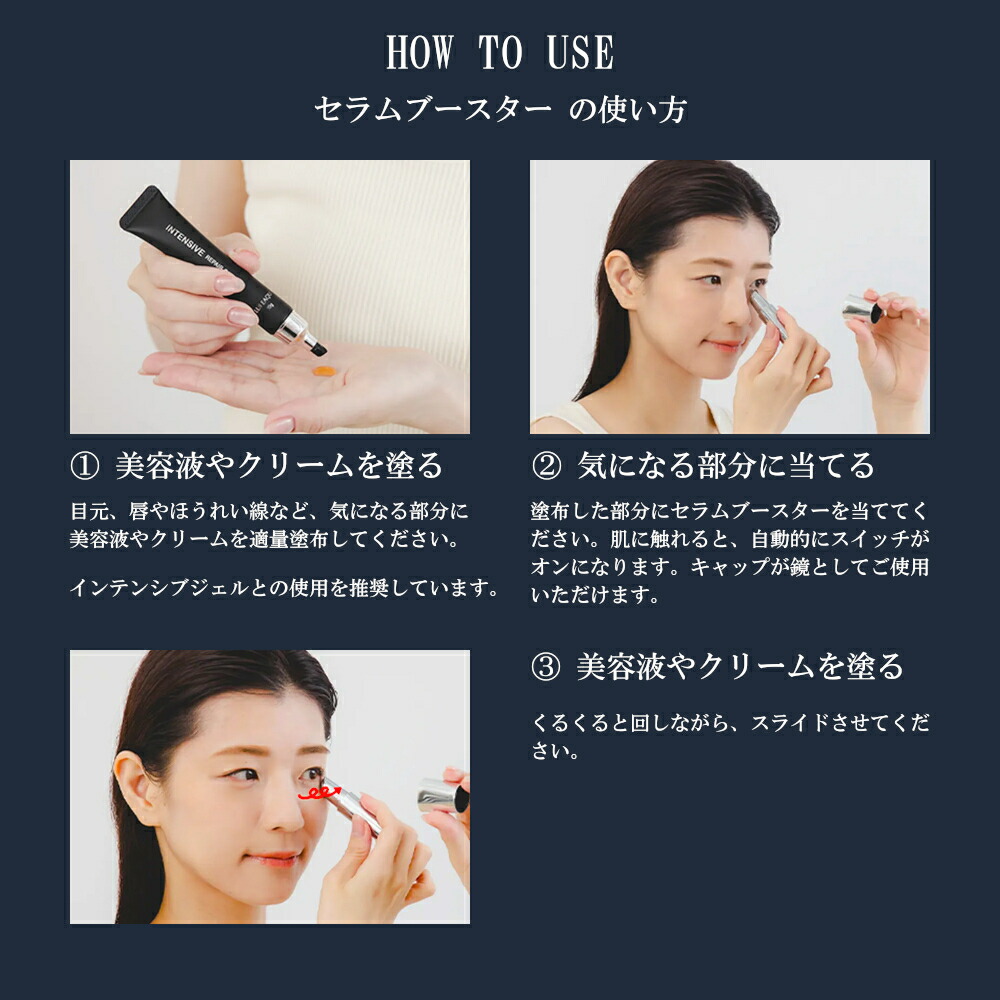 HOW TO USE
セラムブースター の使い方

INTENSIVE REPAIR

① 美容液やクリームを塗る

目元、唇やほうれい線など、気になる部分に美容液やクリームを適量塗布してください。

インテンシブジェルとの使用を推奨しています。

② 気になる部分に当てる

塗布した部分にセラムブースターを当ててください。肌に触れると、自動的にスイッチがオンになります。キャップが鏡としてご使用いただけます。

③ 美容液やクリームを塗る

くるくると回しながら、スライドさせてください。