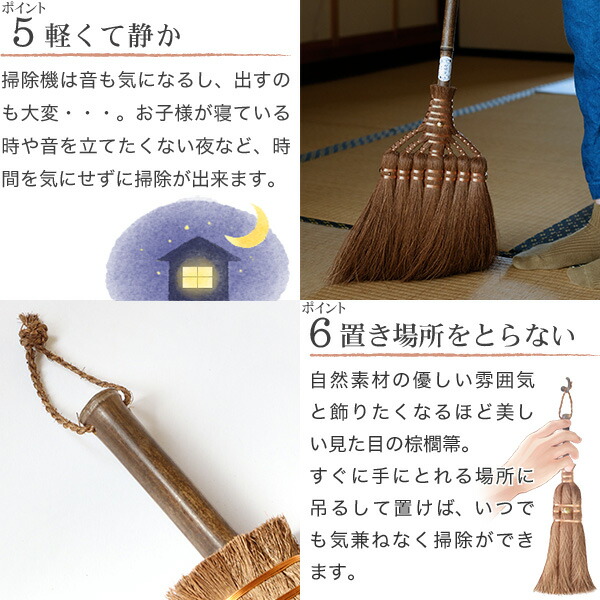 ポイント
5 軽くて静か

掃除機は音も気になるし、出すのも大変・・・。お子様が寝ている時や音を立てたくない夜など、時間を気にせずに掃除が出来ます。

ポイント
6 置き場所をとらない

自然素材の優しい雰囲気と飾りたくなるほど美しい見た目の棕櫚箒。
すぐに手にとれる場所に吊るして置けば、いつでも気兼ねなく掃除ができます。