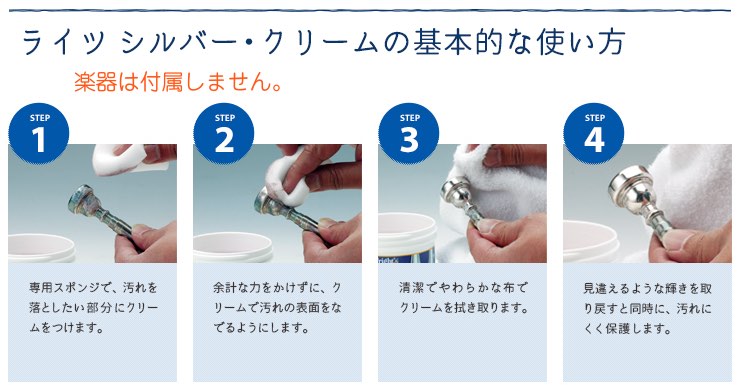 ライツ シルバー・クリームの基本的な使い方

楽器は付属しません。

STEP
1

専用スポンジで、汚れを落としたい部分にクリームをつけます。

STEP
2

余計な力をかけずに、クリームで汚れの表面をなでるようにします。

STEP
3

清潔でやわらかな布でクリームを拭き取ります。

STEP
4

見違えるような輝きを取り戻すと同時に、汚れにくく保護します。